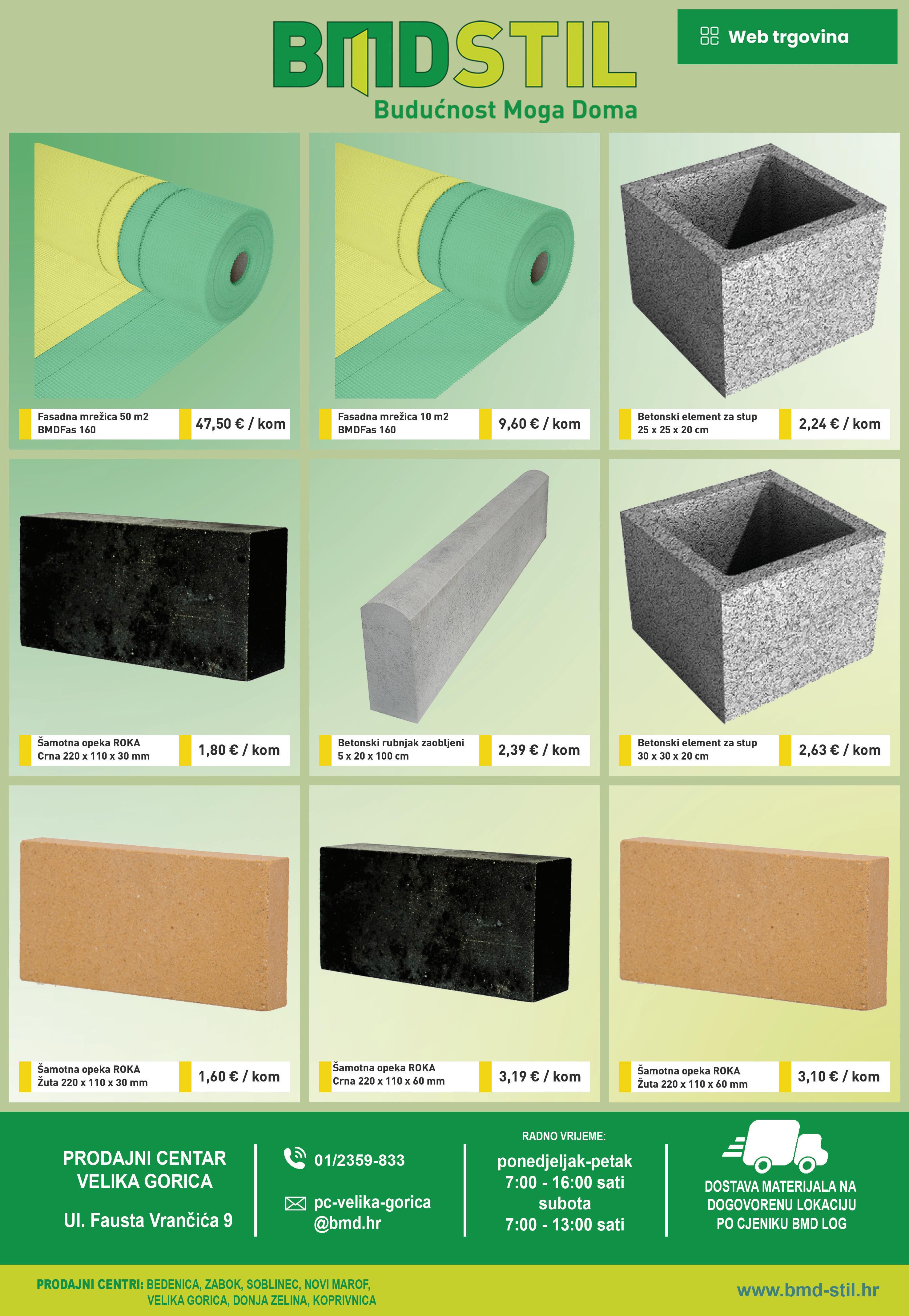 BMDSTIL
Budućnost Moga Doma

Web trgovina

Fasadna mrežica 50 m2
BMDFas 160
47,50 € / kom

Fasadna mrežica 10 m2
BMDFas 160
9,60 € / kom

Betonski element za stup
25 x 25 x 20 cm
2,24 € / kom

Šamotna opeka ROKA
Crna 220 x 110 x 30 mm
1,80 € / kom

Betonski rubnjak zaobljeni
5 x 20 x 100 cm
2,39 € / kom

Betonski element za stup
30 x 30 x 20 cm
2,63 € / kom

Šamotna opeka ROKA
Žuta 220 x 110 x 30 mm
1,60 € / kom

Šamotna opeka ROKA
Crna 220 x 110 x 60 mm
3,19 € / kom

Šamotna opeka ROKA
Žuta 220 x 110 x 60 mm
3,10 € / kom

PRODAJNI CENTAR
VELIKA GORICA
Ul. Fausta Vrančića 9

01/2359-833
pc-velika-gorica
@bmd.hr

RADNO VRIJEME:
ponedjeljak-petak
7:00 - 16:00 sati
subota
7:00 - 13:00 sati

DOSTAVA MATERIJALA NA DOGOVORENU LOKACIJU PO CJENIKU BMD LOG

PRODAJNI CENTRI: BEDENICA, ZABOK, SOBLINEC, NOVI MAROF, VELIKA GORICA, DONJA ZELINA, KOPRIVNICA

www.bmd-stil.hr