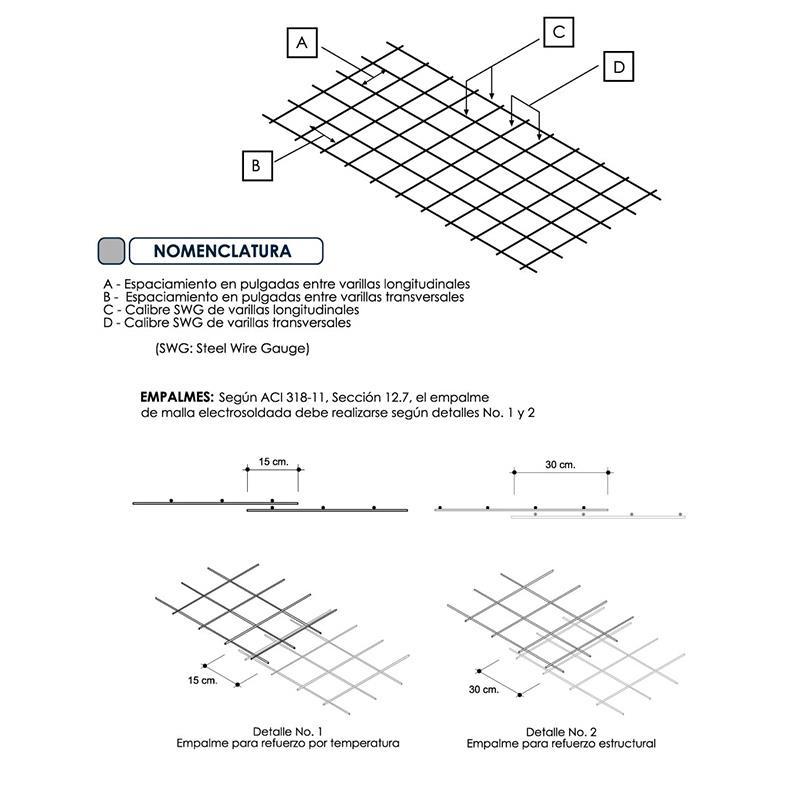 A

C

D

B

NOMENCLATURA

A - Espaciamiento en pulgadas entre varillas longitudinales
B - Espaciamiento en pulgadas entre varillas transversales
C - Calibre SWG de varillas longitudinales
D - Calibre SWG de varillas transversales

(SWG: Steel Wire Gauge)

EMPALMES: Según ACI 318-11, Sección 12.7, el empalme de malla electrosoldada debe realizarse según detalles No. 1 y 2

15 cm.

30 cm.

15 cm.

30 cm.

Detalle No. 1
Empalme para refuerzo por temperatura

Detalle No. 2
Empalme para refuerzo estructural