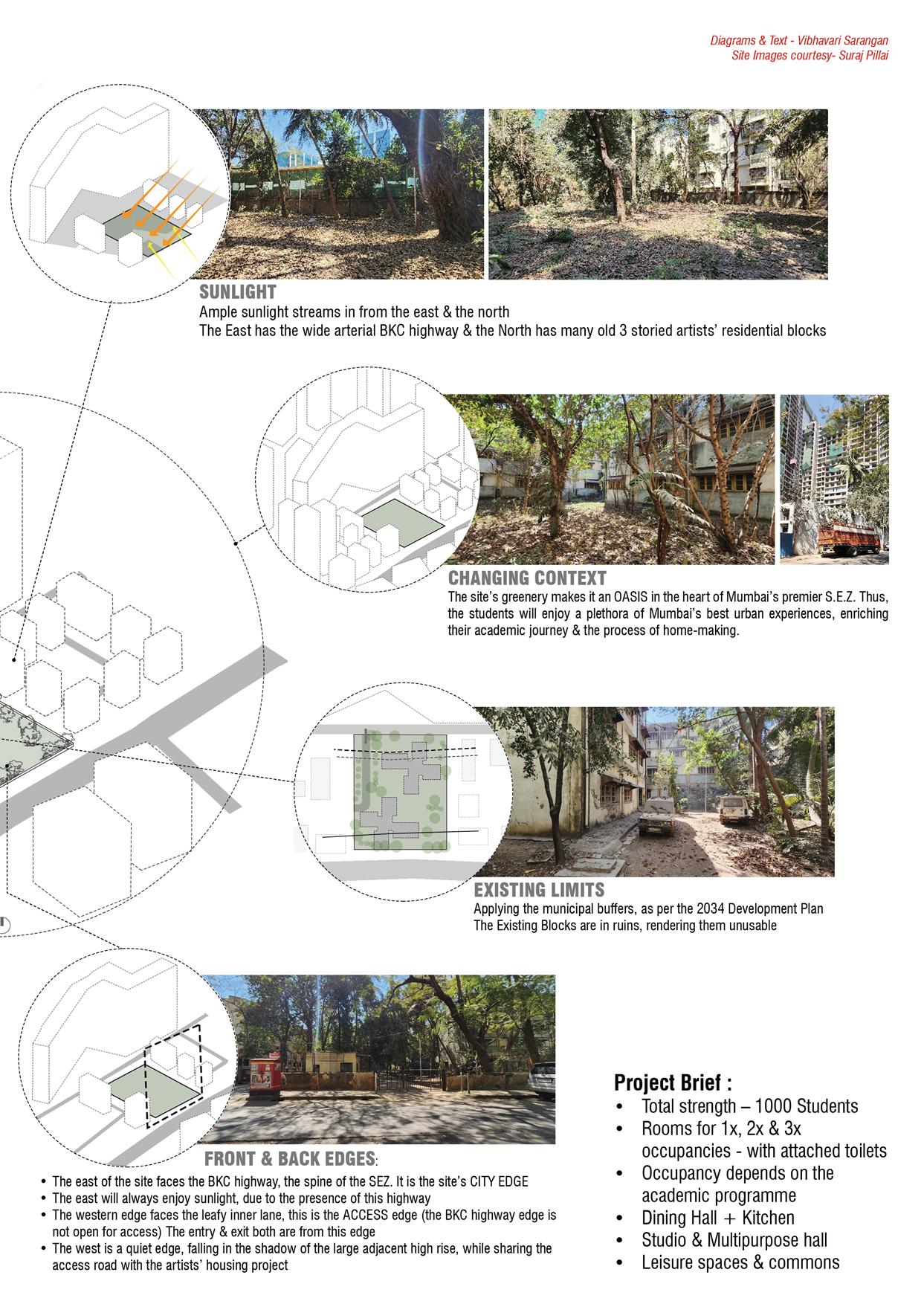 Diagrams & Text - Vibhavari Sarangan
Site Images courtesy- Suraj Pillai

SUNLIGHT
Ample sunlight streams in from the east & the north
The East has the wide arterial BKC highway & the North has many old 3 storied artists' residential blocks

CHANGING CONTEXT
The site's greenery makes it an OASIS in the heart of Mumbai's premier S.E.Z. Thus, the students will enjoy a plethora of Mumbai's best urban experiences, enriching their academic journey & the process of home-making.

EXISTING LIMITS
Applying the municipal buffers, as per the 2034 Development Plan
The Existing Blocks are in ruins, rendering them unusable

FRONT & BACK EDGES:
• The east of the site faces the BKC highway, the spine of the SEZ. It is the site's CITY EDGE
• The east will always enjoy sunlight, due to the presence of this highway
• The western edge faces the leafy inner lane, this is the ACCESS edge (the BKC highway edge is not open for access) The entry & exit both are from this edge
• The west is a quiet edge, falling in the shadow of the large adjacent high rise, while sharing the access road with the artists' housing project

Project Brief :
• Total strength – 1000 Students
• Rooms for 1x, 2x & 3x occupancies - with attached toilets
• Occupancy depends on the academic programme
• Dining Hall + Kitchen
• Studio & Multipurpose hall
• Leisure spaces & commons