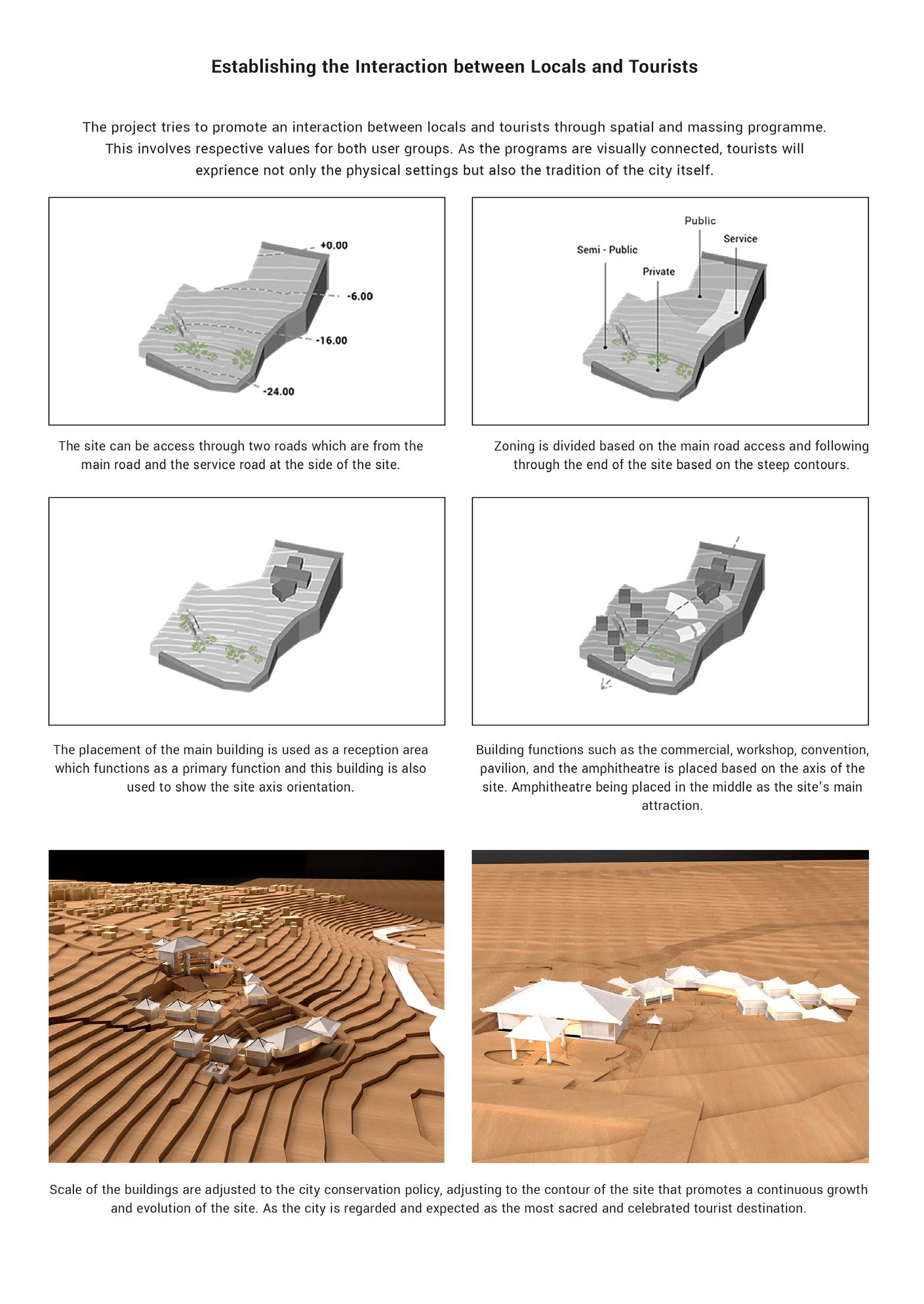 Establishing the Interaction between Locals and Tourists

The project tries to promote an interaction between locals and tourists through spatial and massing programme. This involves respective values for both user groups. As the programs are visually connected, tourists will exprience not only the physical settings but also the tradition of the city itself.

+0.00

-6.00

-16.00

-24.00

The site can be access through two roads which are from the main road and the service road at the side of the site.

Public

Service

Semi - Public

Private

Zoning is divided based on the main road access and following through the end of the site based on the steep contours.

The placement of the main building is used as a reception area which functions as a primary function and this building is also used to show the site axis orientation.

Building functions such as the commercial, workshop, convention, pavilion, and the amphitheatre is placed based on the axis of the site. Amphitheatre being placed in the middle as the site's main attraction.

Scale of the buildings are adjusted to the city conservation policy, adjusting to the contour of the site that promotes a continuous growth and evolution of the site. As the city is regarded and expected as the most sacred and celebrated tourist destination.