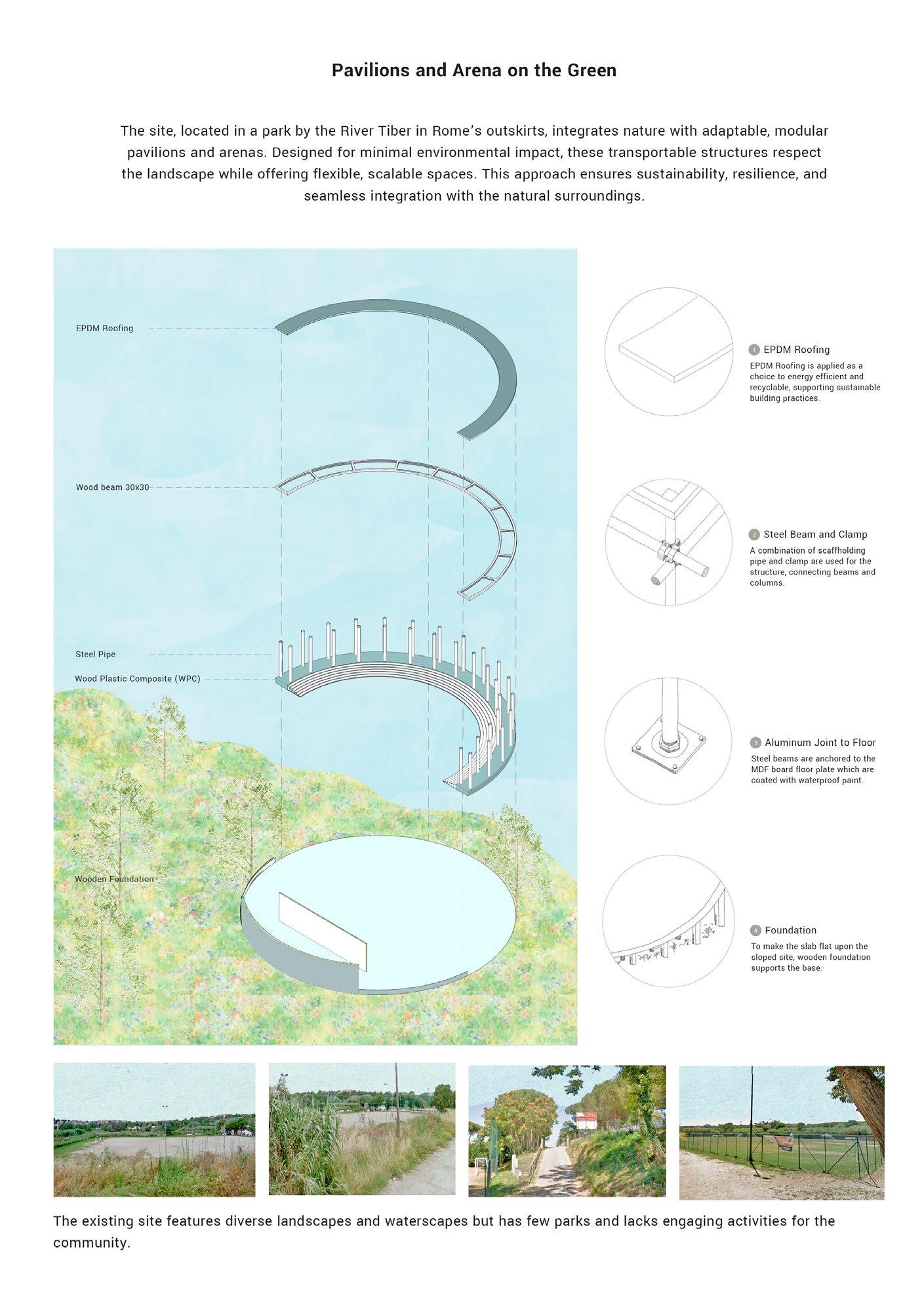 Pavilions and Arena on the Green

The site, located in a park by the River Tiber in Rome's outskirts, integrates nature with adaptable, modular pavilions and arenas. Designed for minimal environmental impact, these transportable structures respect the landscape while offering flexible, scalable spaces. This approach ensures sustainability, resilience, and seamless integration with the natural surroundings.

EPDM Roofing

Wood beam 30x30

Steel Pipe

Wood Plastic Composite (WPC)

Wooden Foundation

1 EPDM Roofing
EPDM Roofing is applied as a choice to energy efficient and recyclable, supporting sustainable building practices.

2 Steel Beam and Clamp
A combination of scaffholding pipe and clamp are used for the structure, connecting beams and columns.

3 Aluminum Joint to Floor
Steel beams are anchored to the MDF board floor plate which are coated with waterproof paint.

4 Foundation
To make the slab flat upon the sloped site, wooden foundation supports the base.

The existing site features diverse landscapes and waterscapes but has few parks and lacks engaging activities for the community.