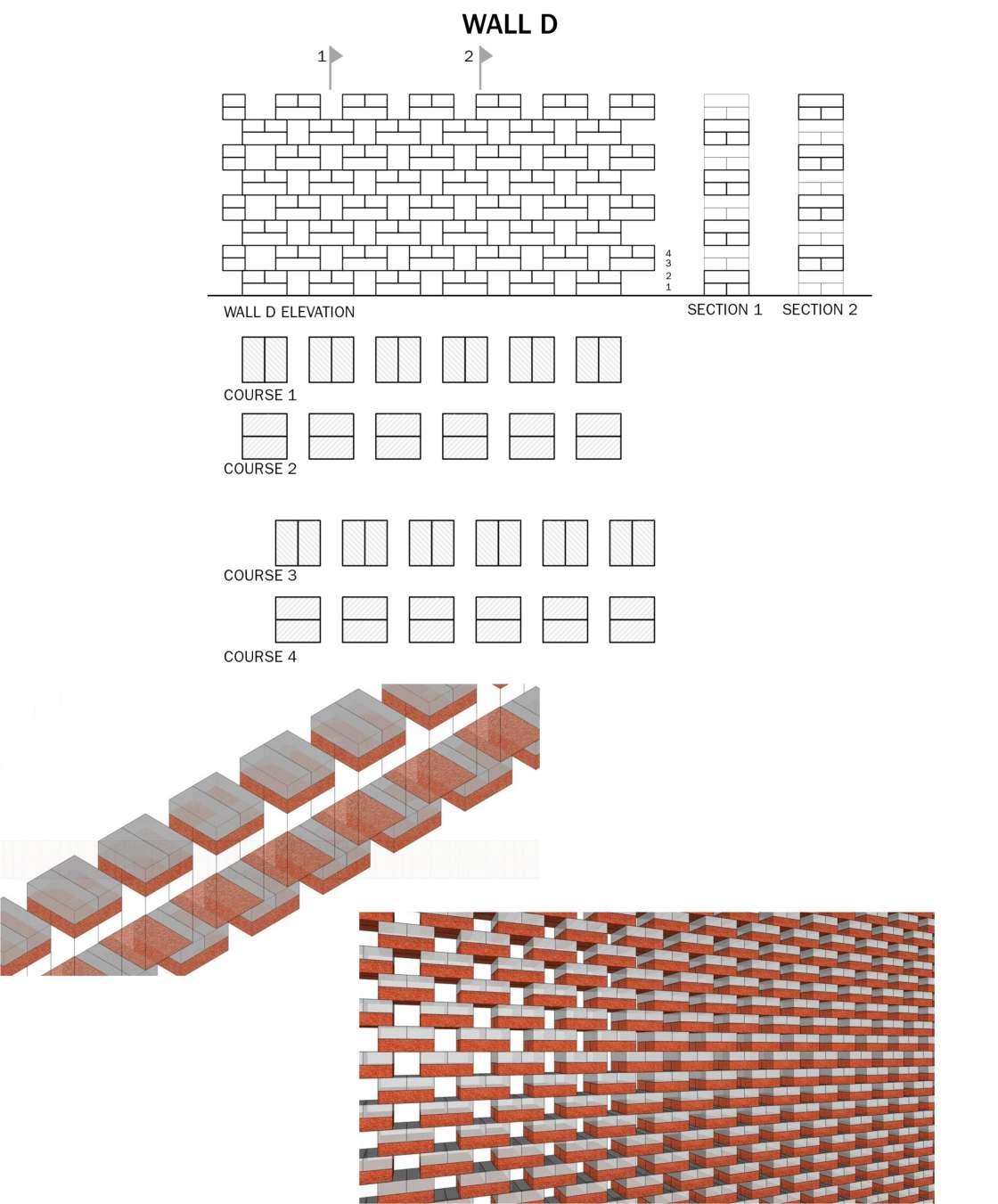 WALL D

1

2

4
3
2
1

WALL D ELEVATION

SECTION 1

SECTION 2

COURSE 1

COURSE 2

COURSE 3

COURSE 4