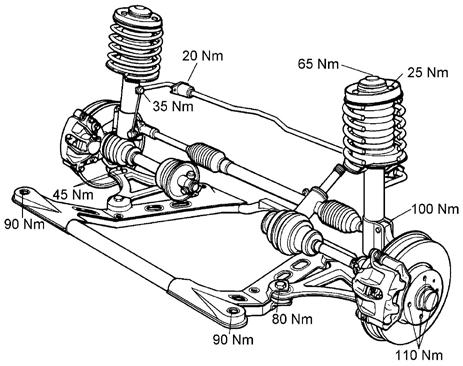 20 Nm
65 Nm
25 Nm
35 Nm
45 Nm
90 Nm
100 Nm
80 Nm
90 Nm
110 Nm