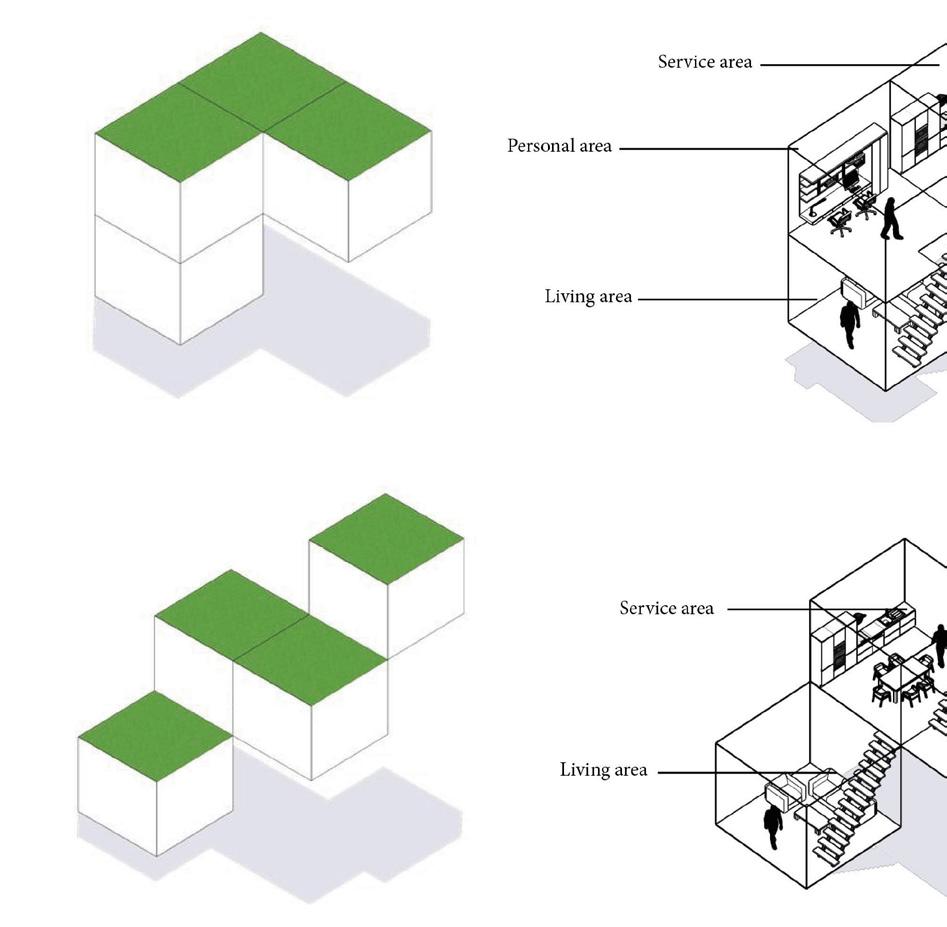 Service area

Personal area

Living area

Service area

Living area