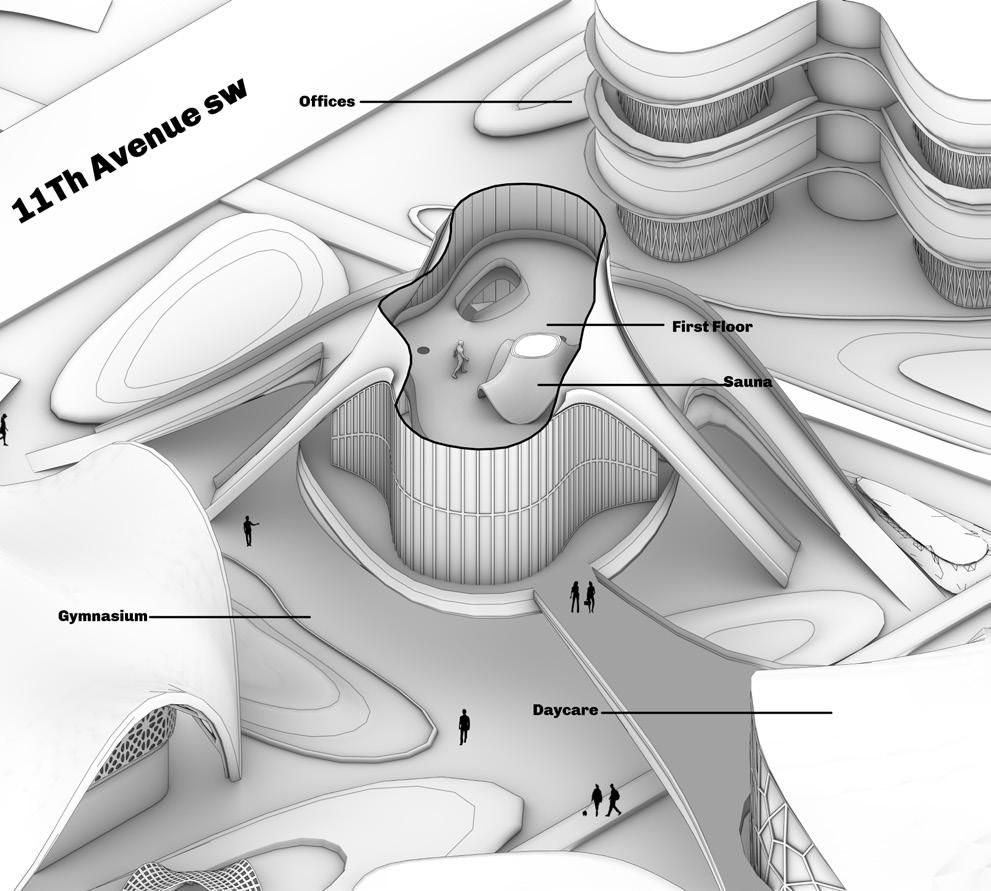 11Th Avenue sw

Offices

First Floor

Sauna

Gymnasium

Daycare