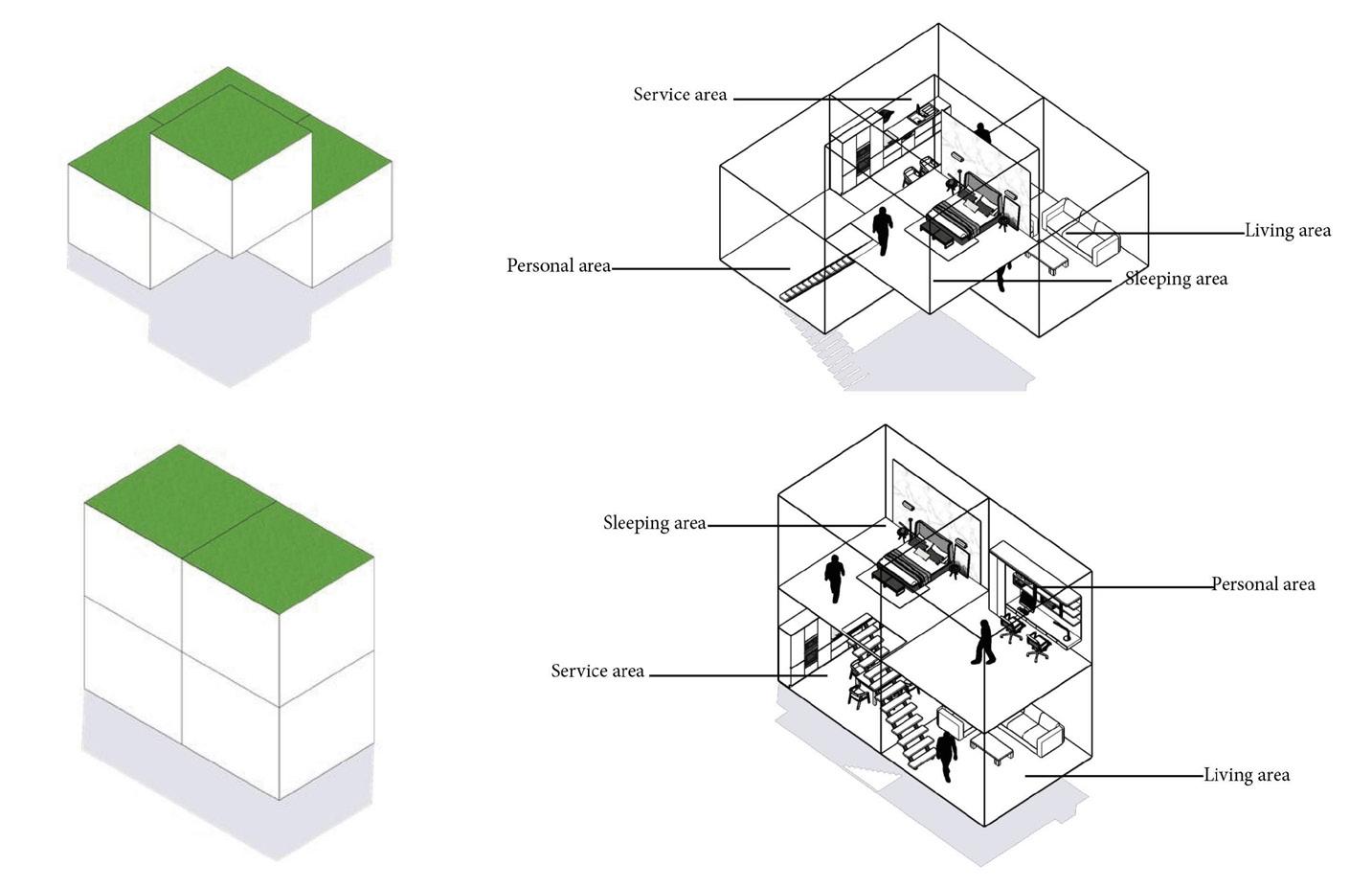 Service area

Living area

Personal area

Sleeping area

Sleeping area

Personal area

Service area

Living area