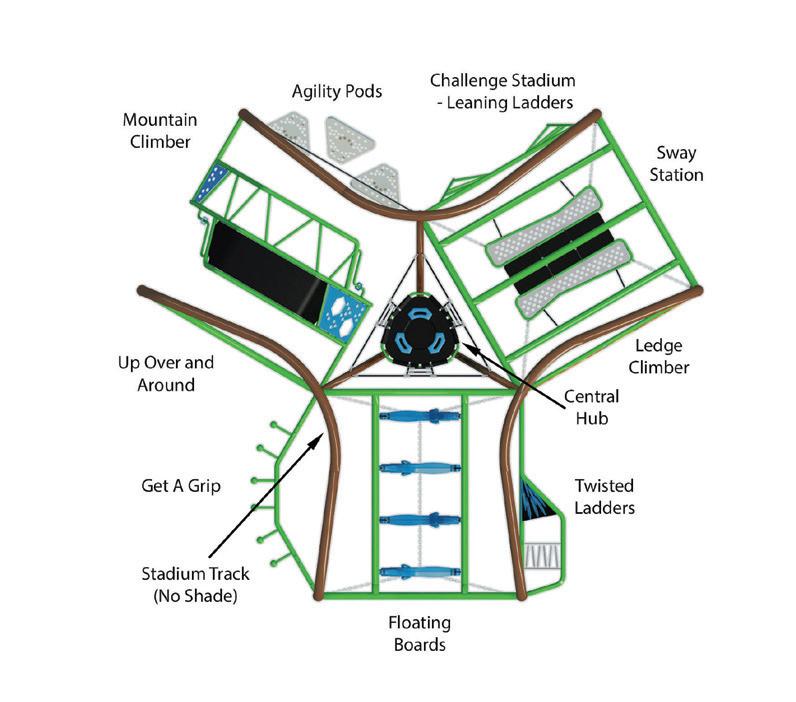 Agility Pods

Challenge Stadium - Leaning Ladders

Mountain Climber

Sway Station

Up Over and Around

Ledge Climber

Central Hub

Get A Grip

Twisted Ladders

Stadium Track (No Shade)

Floating Boards