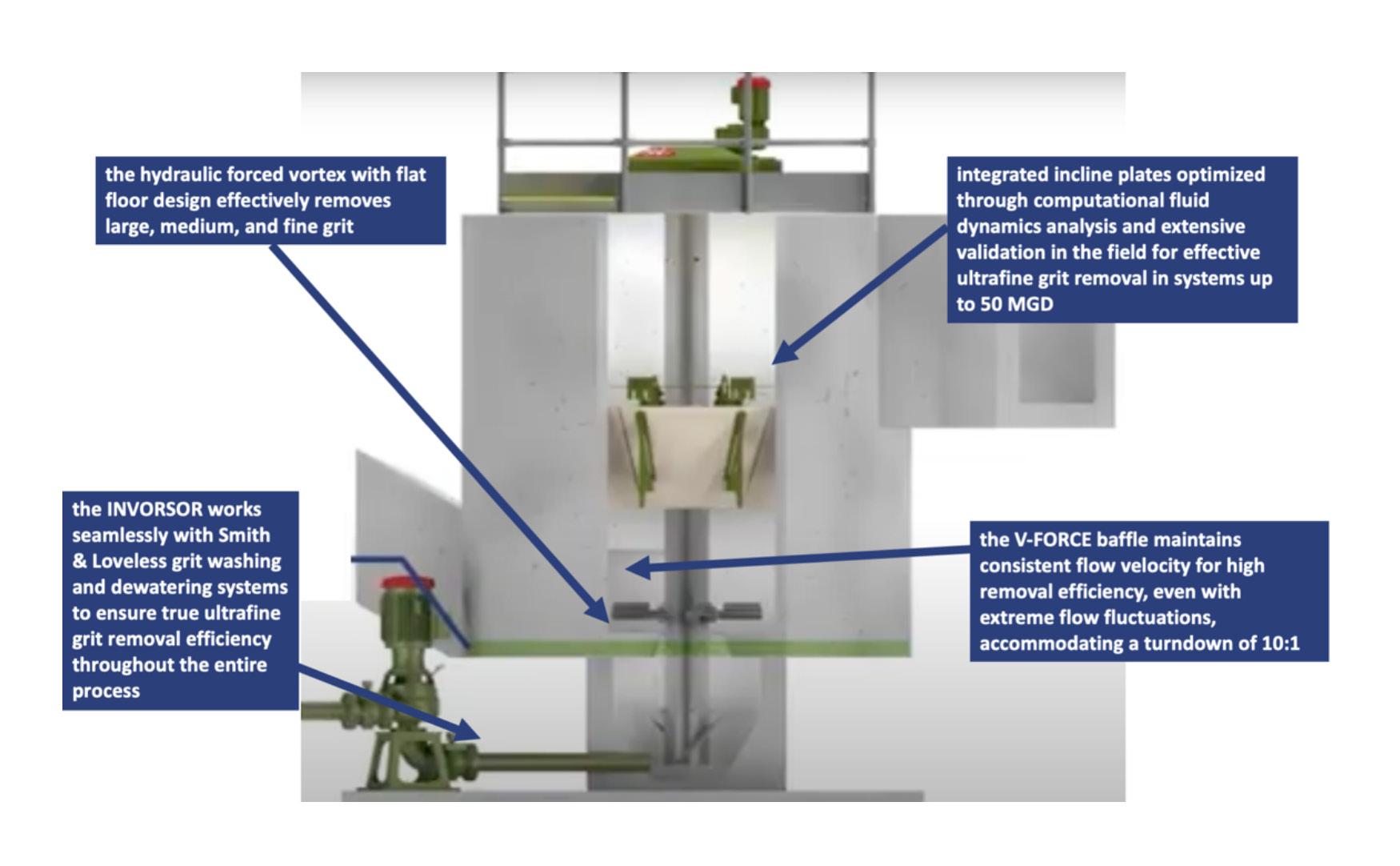 the hydraulic forced vortex with flat floor design effectively removes large, medium, and fine grit

integrated incline plates optimized through computational fluid dynamics analysis and extensive validation in the field for effective ultrafine grit removal in systems up to 50 MGD

the INVORSOR works seamlessly with Smith & Loveless grit washing and dewatering systems to ensure true ultrafine grit removal efficiency throughout the entire process

the V-FORCE baffle maintains consistent flow velocity for high removal efficiency, even with extreme flow fluctuations, accommodating a turndown of 10:1