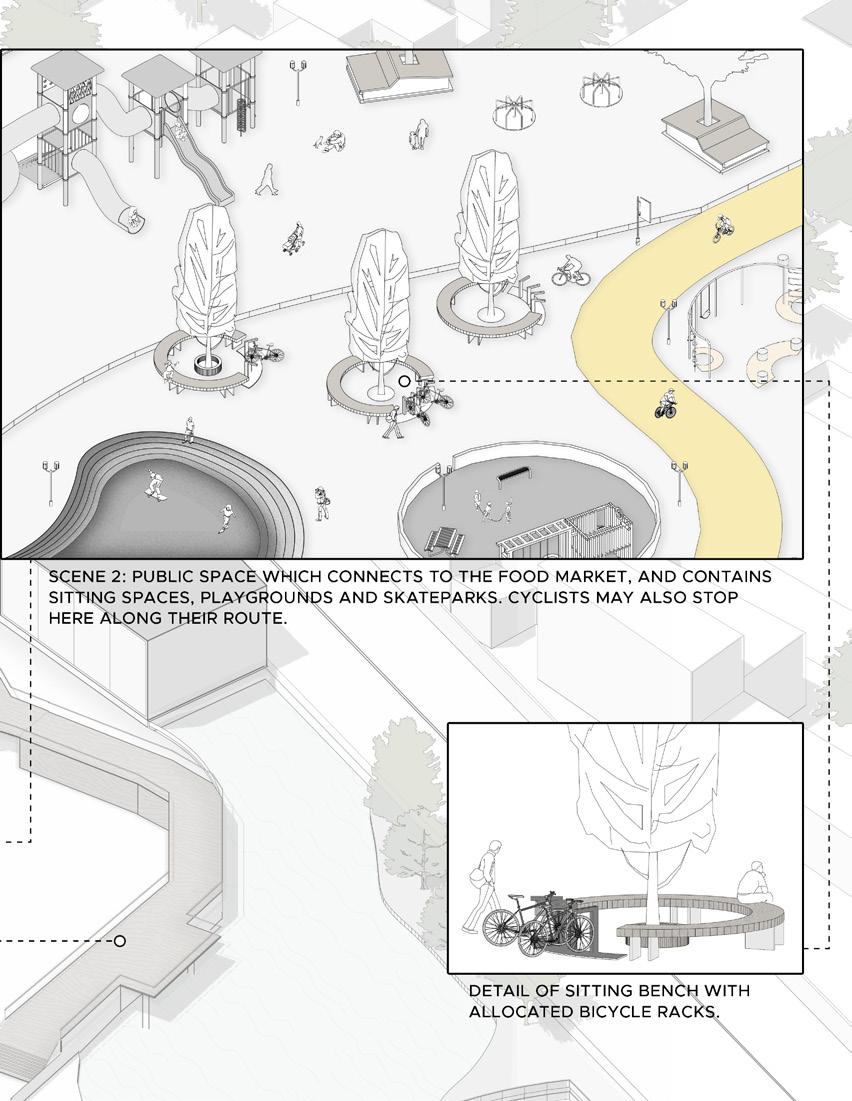 SCENE 2: PUBLIC SPACE WHICH CONNECTS TO THE FOOD MARKET, AND CONTAINS SITTING SPACES, PLAYGROUNDS AND SKATEPARKS. CYCLISTS MAY ALSO STOP HERE ALONG THEIR ROUTE.

DETAIL OF SITTING BENCH WITH ALLOCATED BICYCLE RACKS.