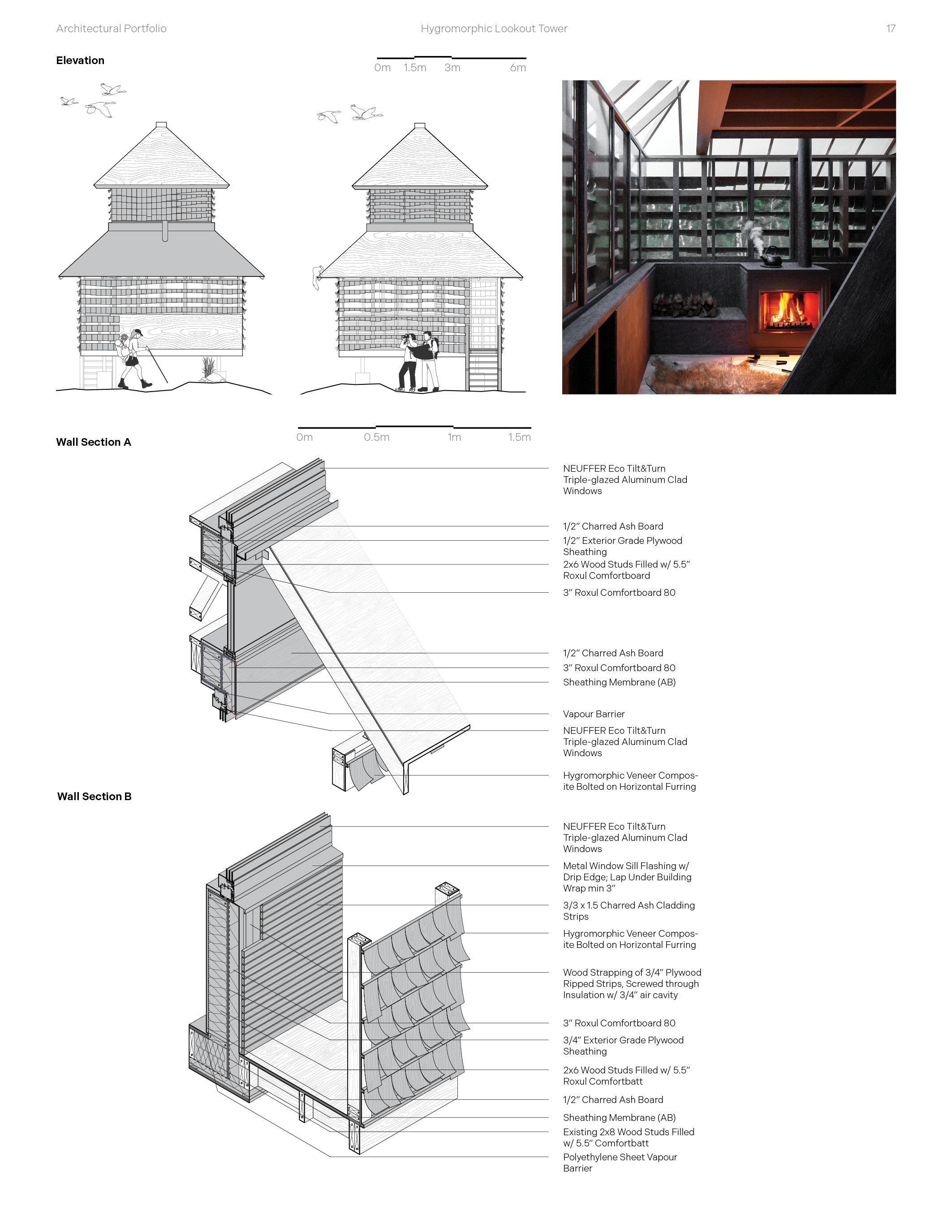 Architectural Portfolio

Hygromorphic Lookout Tower

17

Elevation

0m 1.5m 3m 6m

Wall Section A

0m 0.5m 1m 1.5m

NEUFFER Eco Tilt&Turn Triple-glazed Aluminum Clad Windows

1/2" Charred Ash Board

1/2" Exterior Grade Plywood Sheathing

2x6 Wood Studs Filled w/ 5.5" Roxul Comfortboard

3" Roxul Comfortboard 80

1/2" Charred Ash Board

3" Roxul Comfortboard 80

Sheathing Membrane (AB)

Vapour Barrier

NEUFFER Eco Tilt&Turn Triple-glazed Aluminum Clad Windows

Hygromorphic Veneer Composite Bolted on Horizontal Furring

Wall Section B

NEUFFER Eco Tilt&Turn Triple-glazed Aluminum Clad Windows

Metal Window Sill Flashing w/ Drip Edge; Lap Under Building Wrap min 3"

3/3 x 1.5 Charred Ash Cladding Strips

Hygromorphic Veneer Composite Bolted on Horizontal Furring

Wood Strapping of 3/4" Plywood Ripped Strips, Screwed through Insulation w/ 3/4" air cavity

3" Roxul Comfortboard 80

3/4" Exterior Grade Plywood Sheathing

2x6 Wood Studs Filled w/ 5.5" Roxul Comfortbatt

1/2" Charred Ash Board

Sheathing Membrane (AB)

Existing 2x8 Wood Studs Filled w/ 5.5" Comfortbatt

Polyethylene Sheet Vapour Barrier