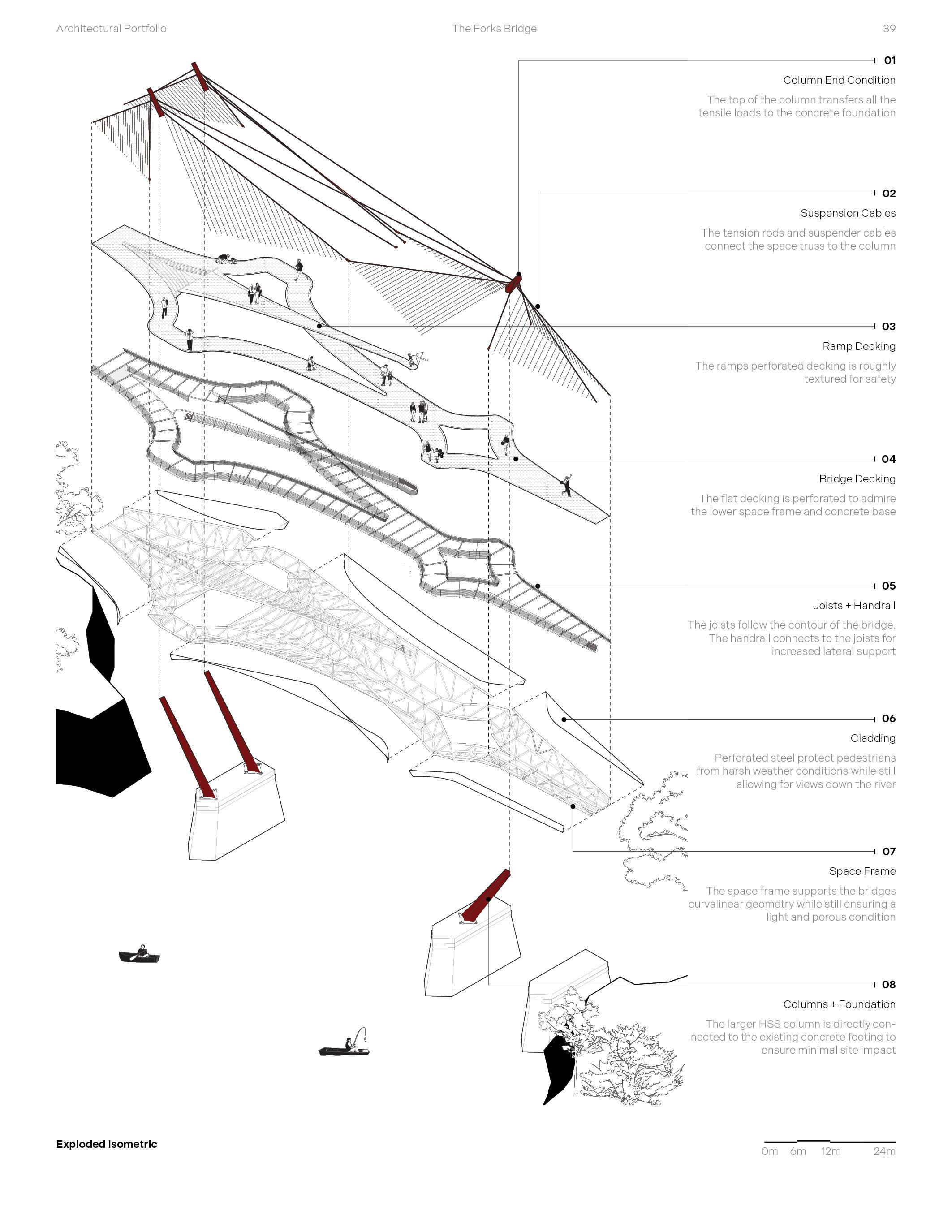 Architectural Portfolio

The Forks Bridge

39

01

Column End Condition

The top of the column transfers all the tensile loads to the concrete foundation

02

Suspension Cables

The tension rods and suspender cables connect the space truss to the column

03

Ramp Decking

The ramps perforated decking is roughly textured for safety

04

Bridge Decking

The flat decking is perforated to admire the lower space frame and concrete base

05

Joists + Handrail

The joists follow the contour of the bridge. The handrail connects to the joists for increased lateral support

06

Cladding

Perforated steel protect pedestrians from harsh weather conditions while still allowing for views down the river

07

Space Frame

The space frame supports the bridges curvalinear geometry while still ensuring a light and porous condition

08

Columns + Foundation

The larger HSS column is directly connected to the existing concrete footing to ensure minimal site impact

Exploded Isometric

0m 6m 12m 24m