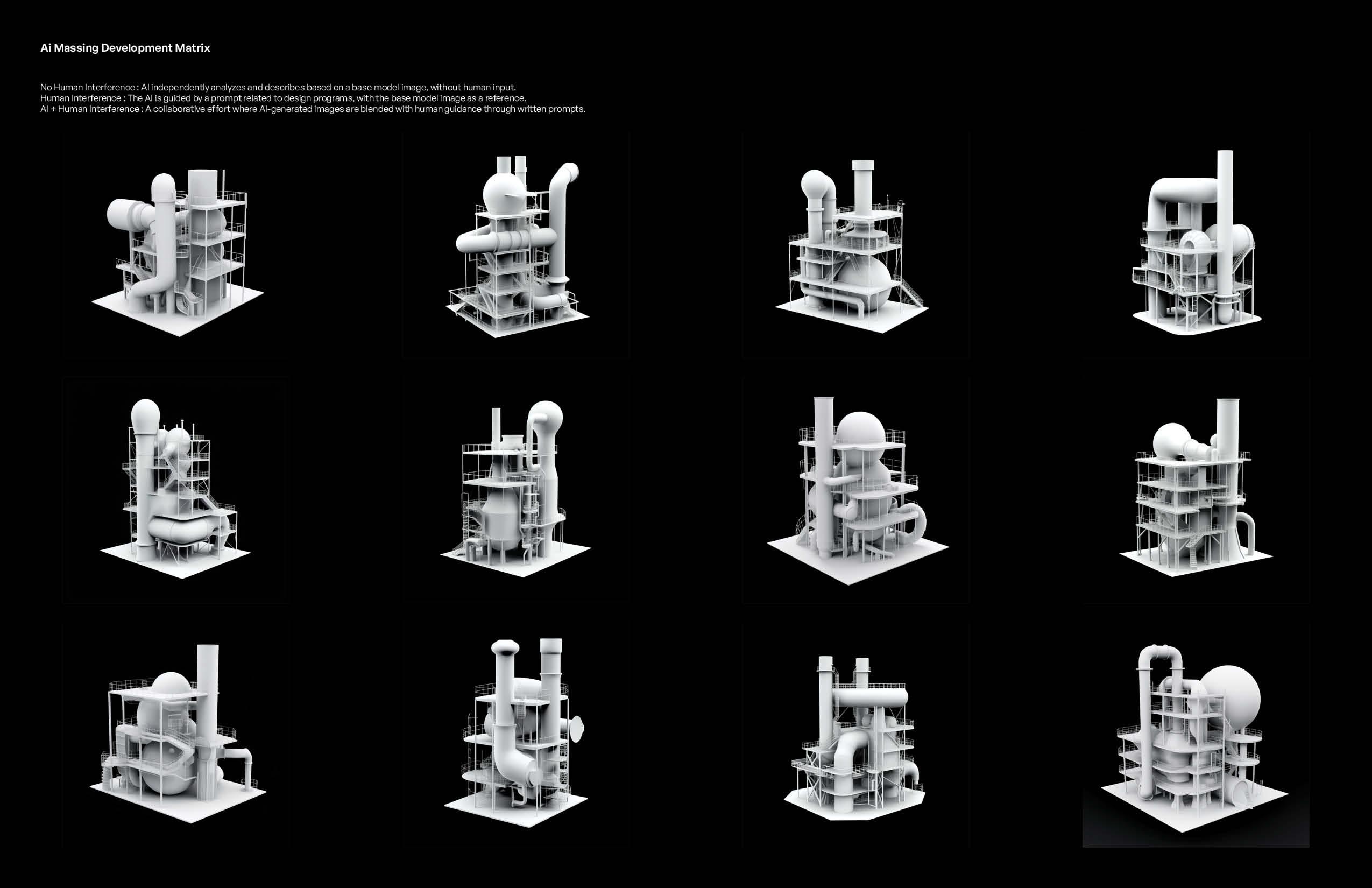 Ai Massing Development Matrix

No Human Interference : AI independently analyzes and describes based on a base model image, without human input.
Human Interference : The AI is guided by a prompt related to design programs, with the base model image as a reference.
AI + Human Interference : A collaborative effort where AI-generated images are blended with human guidance through written prompts.