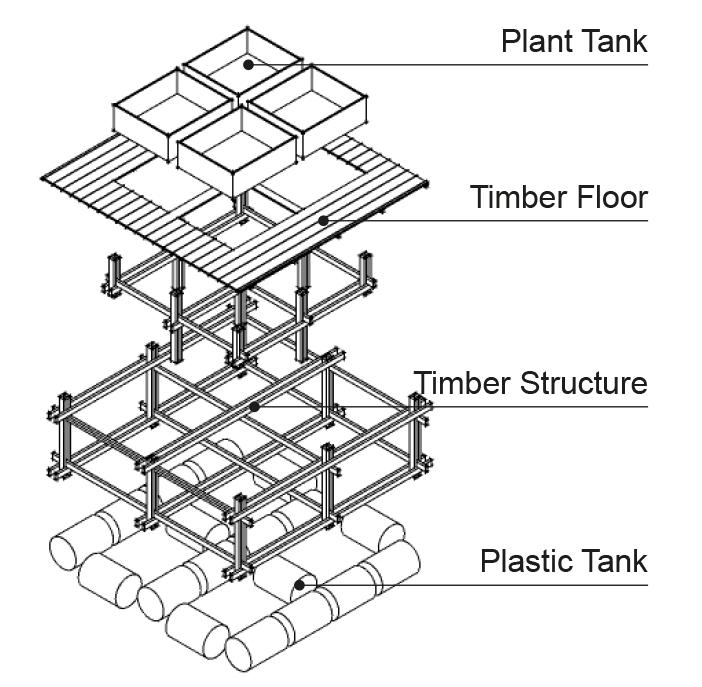 Plant Tank

Timber Floor

Timber Structure

Plastic Tank