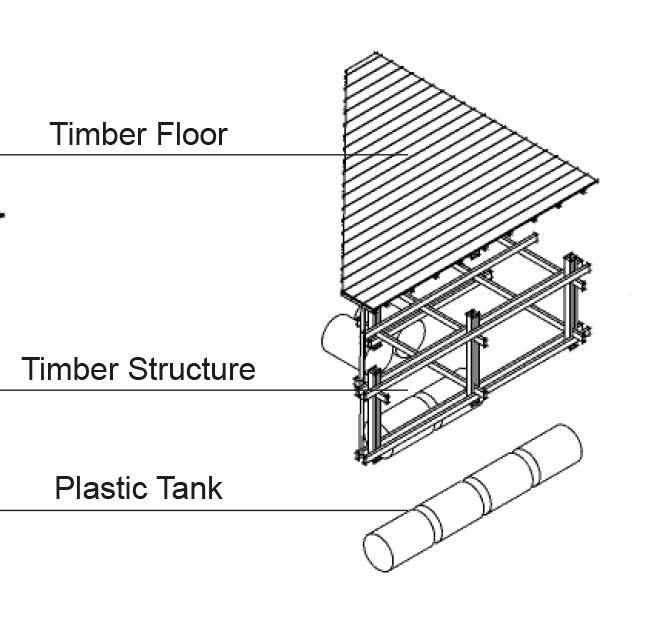 Timber Floor

Timber Structure

Plastic Tank