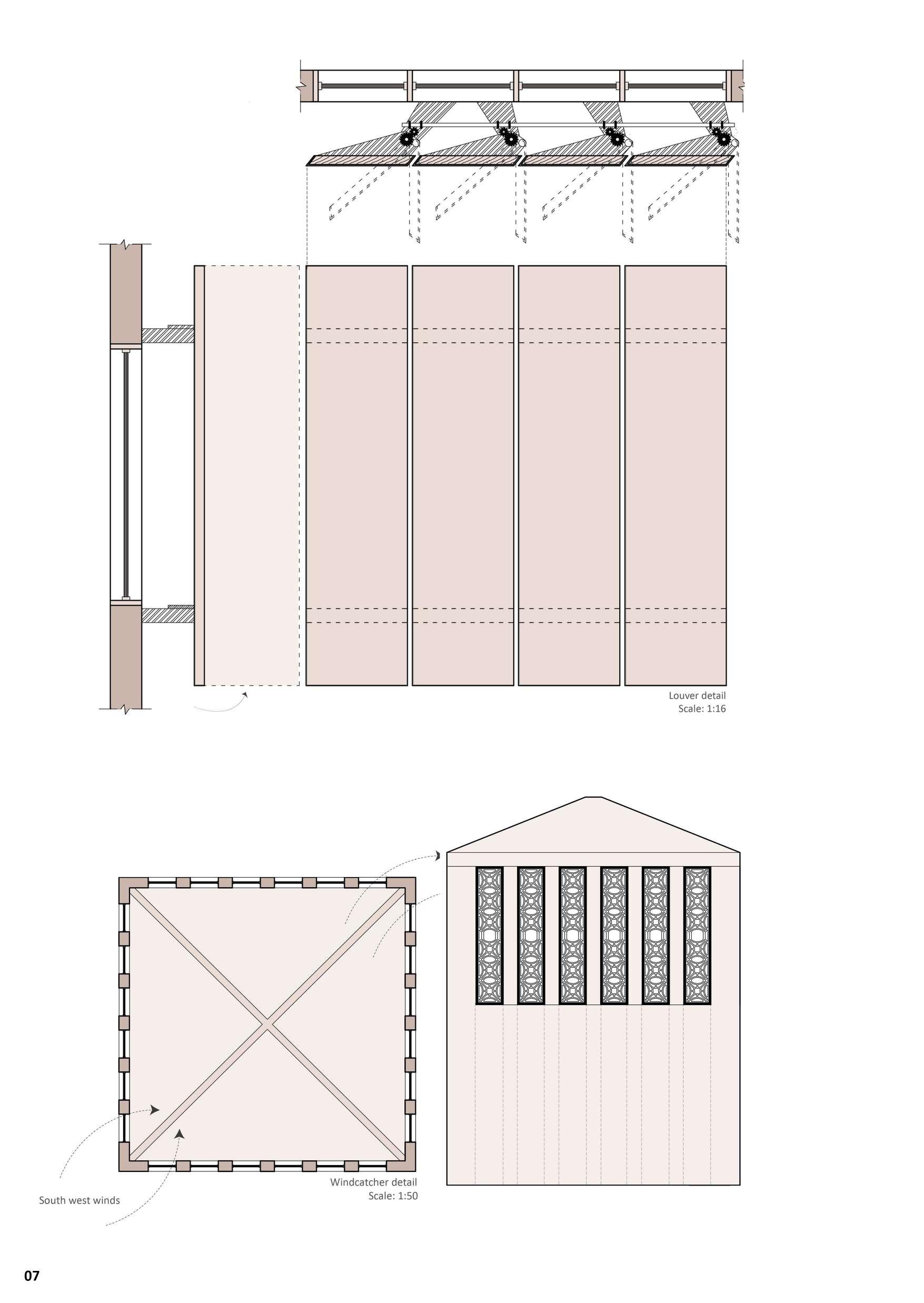 Louver detail
Scale: 1:16

Windcatcher detail
Scale: 1:50

South west winds

07