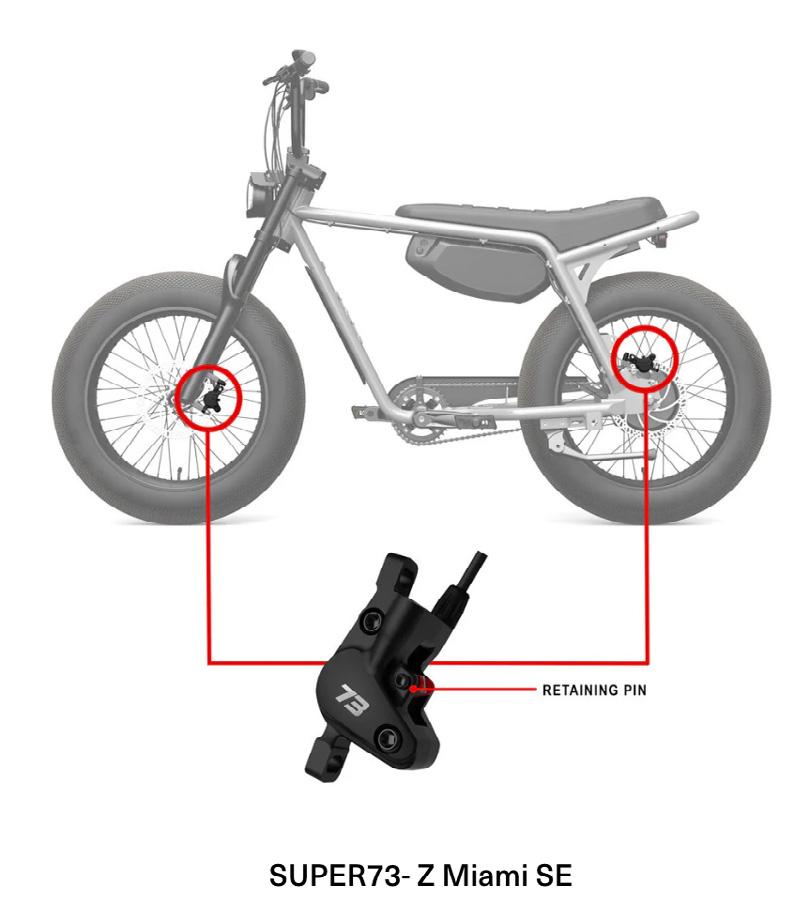 73

RETAINING PIN

SUPER73- Z Miami SE