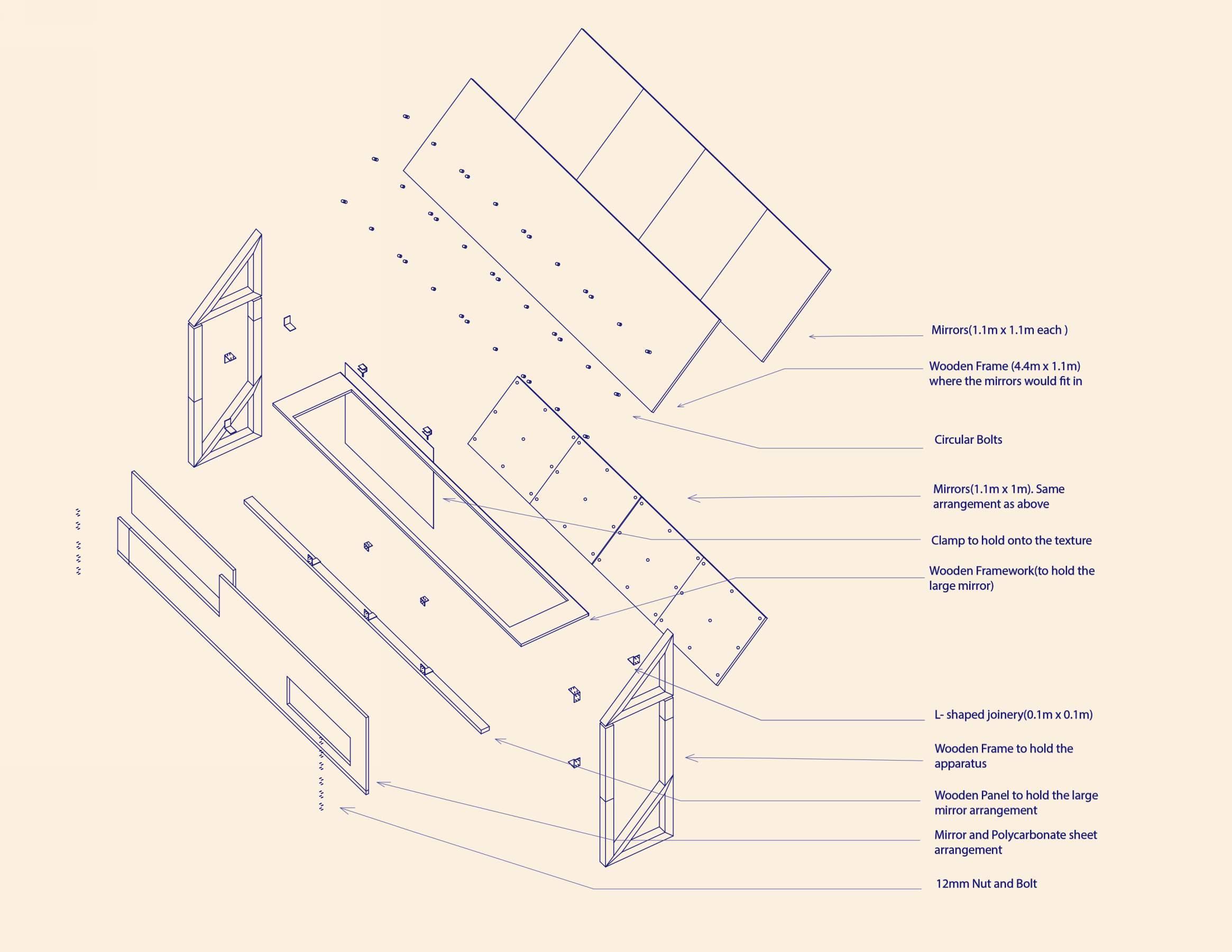 Mirrors(1.1m x 1.1m each )

Wooden Frame (4.4m x 1.1m) where the mirrors would fit in

Circular Bolts

Mirrors(1.1m x 1m). Same arrangement as above

Clamp to hold onto the texture

Wooden Framework(to hold the large mirror)

L- shaped joinery(0.1m x 0.1m)

Wooden Frame to hold the apparatus

Wooden Panel to hold the large mirror arrangement

Mirror and Polycarbonate sheet arrangement

12mm Nut and Bolt