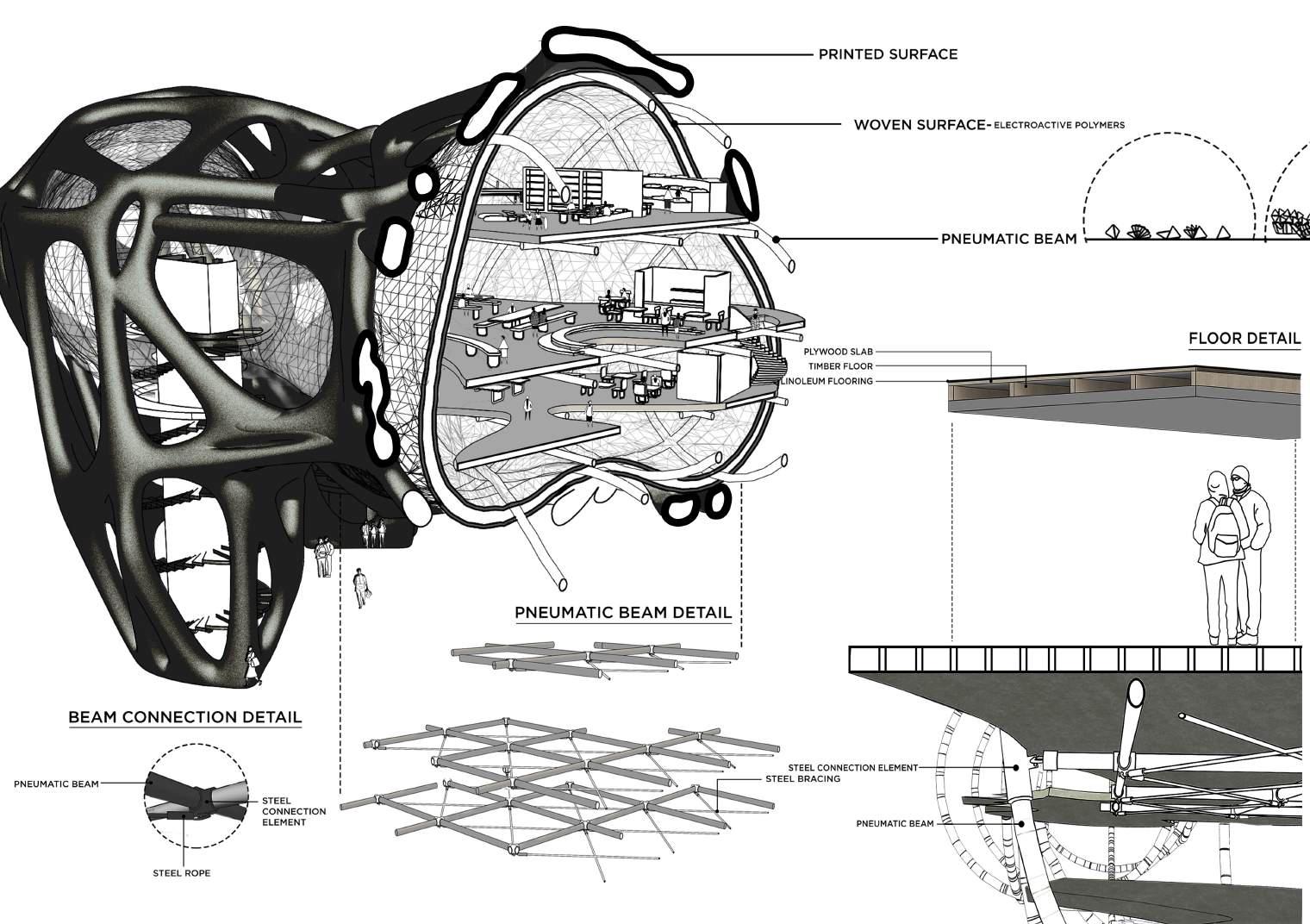 PRINTED SURFACE

WOVEN SURFACE- ELECTROACTIVE POLYMERS

PNEUMATIC BEAM

FLOOR DETAIL

PLYWOOD SLAB
TIMBER FLOOR
LINOLEUM FLOORING

PNEUMATIC BEAM DETAIL

BEAM CONNECTION DETAIL

PNEUMATIC BEAM
STEEL CONNECTION ELEMENT
STEEL ROPE

STEEL BRACING

STEEL CONNECTION ELEMENT
PNEUMATIC BEAM