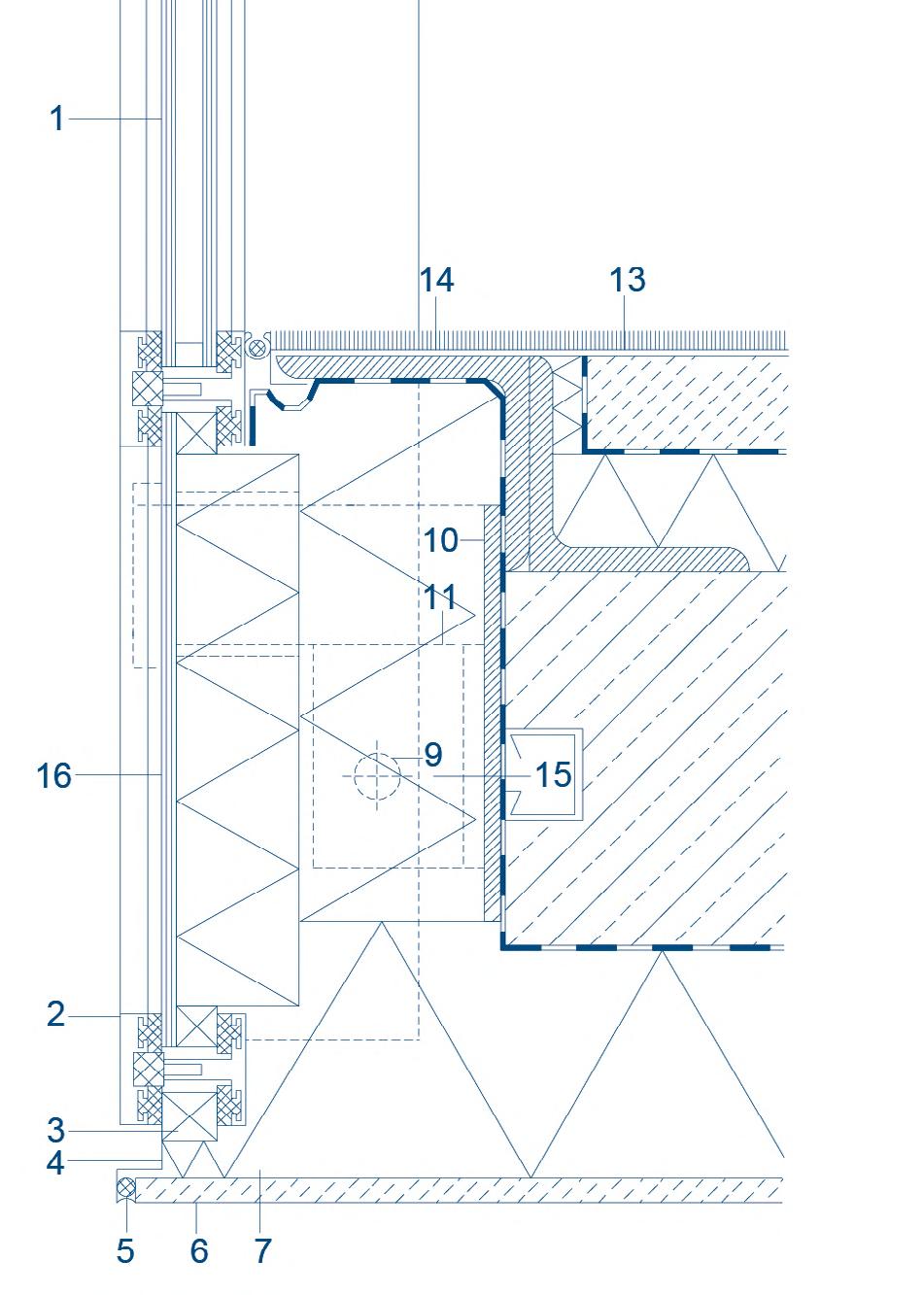 1
14
13
10
11
9
16
15
2
3
4
5
6
7