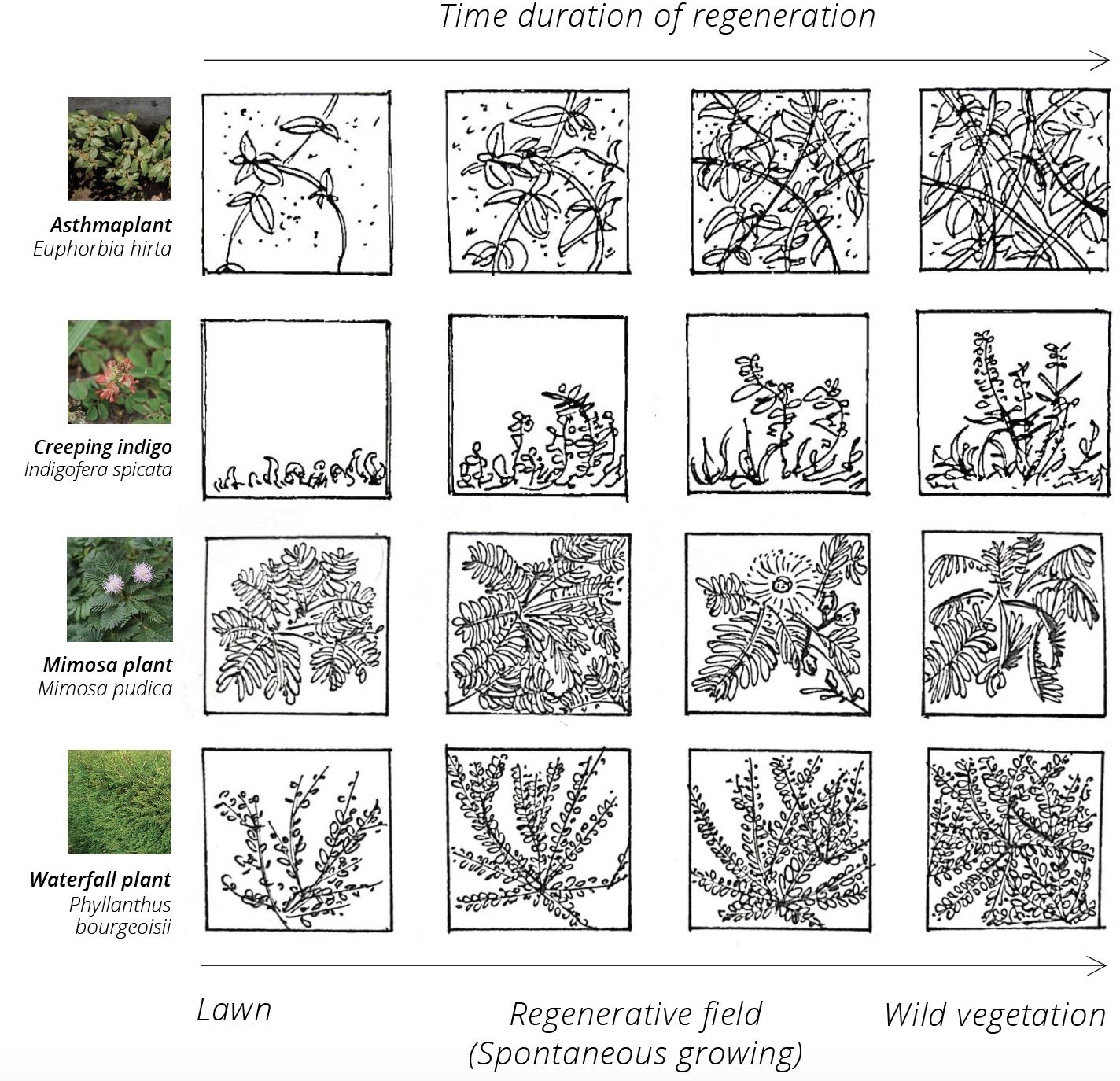 Time duration of regeneration

Asthmaplant
Euphorbia hirta

Creeping indigo
Indigofera spicata

Mimosa plant
Mimosa pudica

Waterfall plant
Phyllanthus bourgeoisii

Lawn

Regenerative field
(Spontaneous growing)

Wild vegetation