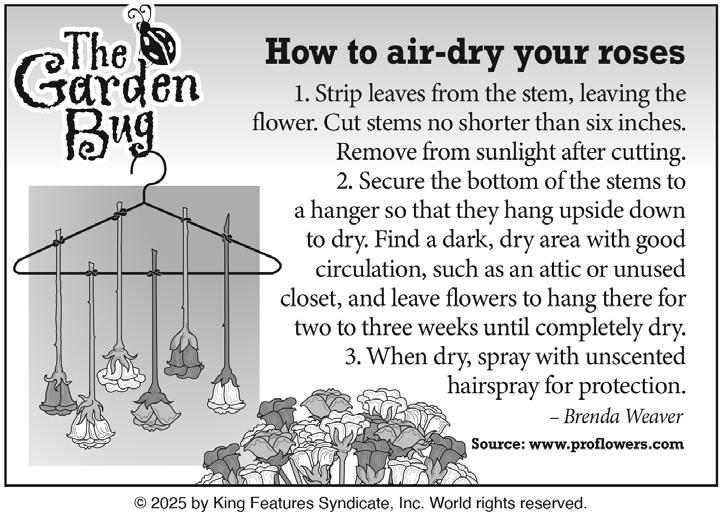 The Garden Bug

How to air-dry your roses

1. Strip leaves from the stem, leaving the flower. Cut stems no shorter than six inches. Remove from sunlight after cutting.

2. Secure the bottom of the stems to a hanger so that they hang upside down to dry. Find a dark, dry area with good circulation, such as an attic or unused closet, and leave flowers to hang there for two to three weeks until completely dry.

3. When dry, spray with unscented hairspray for protection.

– Brenda Weaver

Source: www.proflowers.com

© 2025 by King Features Syndicate, Inc. World rights reserved.