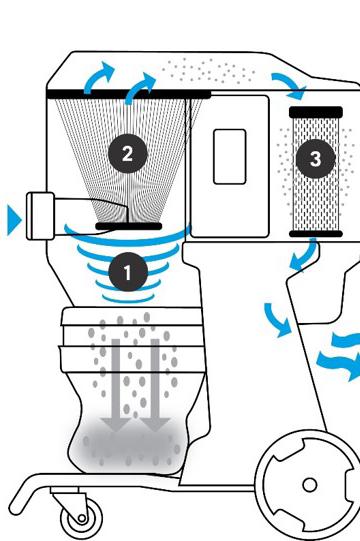 2
3
1