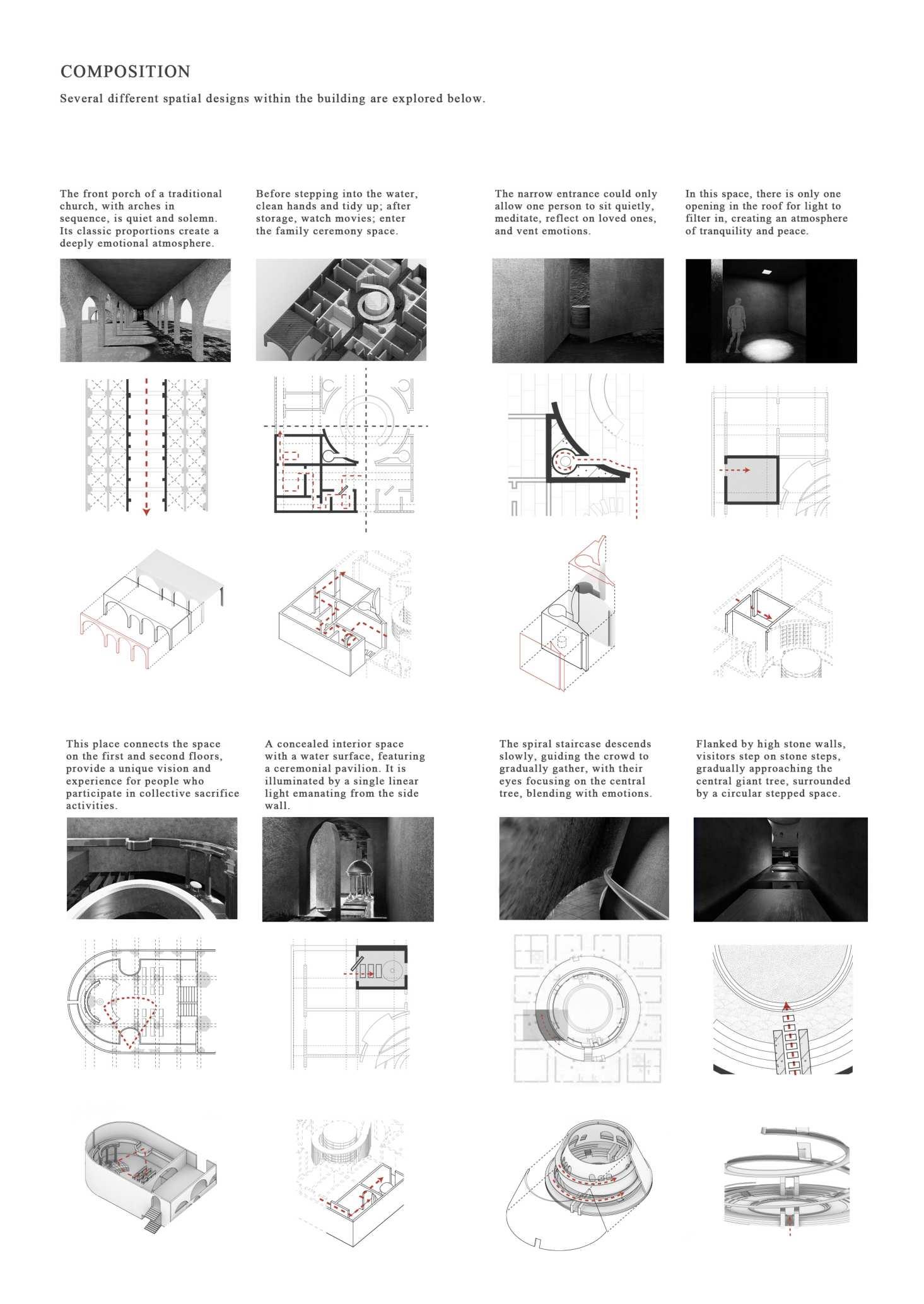 COMPOSITION

Several different spatial designs within the building are explored below.

The front porch of a traditional church, with arches in sequence, is quiet and solemn. Its classic proportions create a deeply emotional atmosphere.

Before stepping into the water, clean hands and tidy up; after storage, watch movies; enter the family ceremony space.

The narrow entrance could only allow one person to sit quietly, meditate, reflect on loved ones, and vent emotions.

In this space, there is only one opening in the roof for light to filter in, creating an atmosphere of tranquility and peace.

This place connects the space on the first and second floors, provide a unique vision and experience for people who participate in collective sacrifice activities.

A concealed interior space with a water surface, featuring a ceremonial pavilion. It is illuminated by a single linear light emanating from the side wall.

The spiral staircase descends slowly, guiding the crowd to gradually gather, with their eyes focusing on the central tree, blending with emotions.

Flanked by high stone walls, visitors step on stone steps, gradually approaching the central giant tree, surrounded by a circular stepped space.