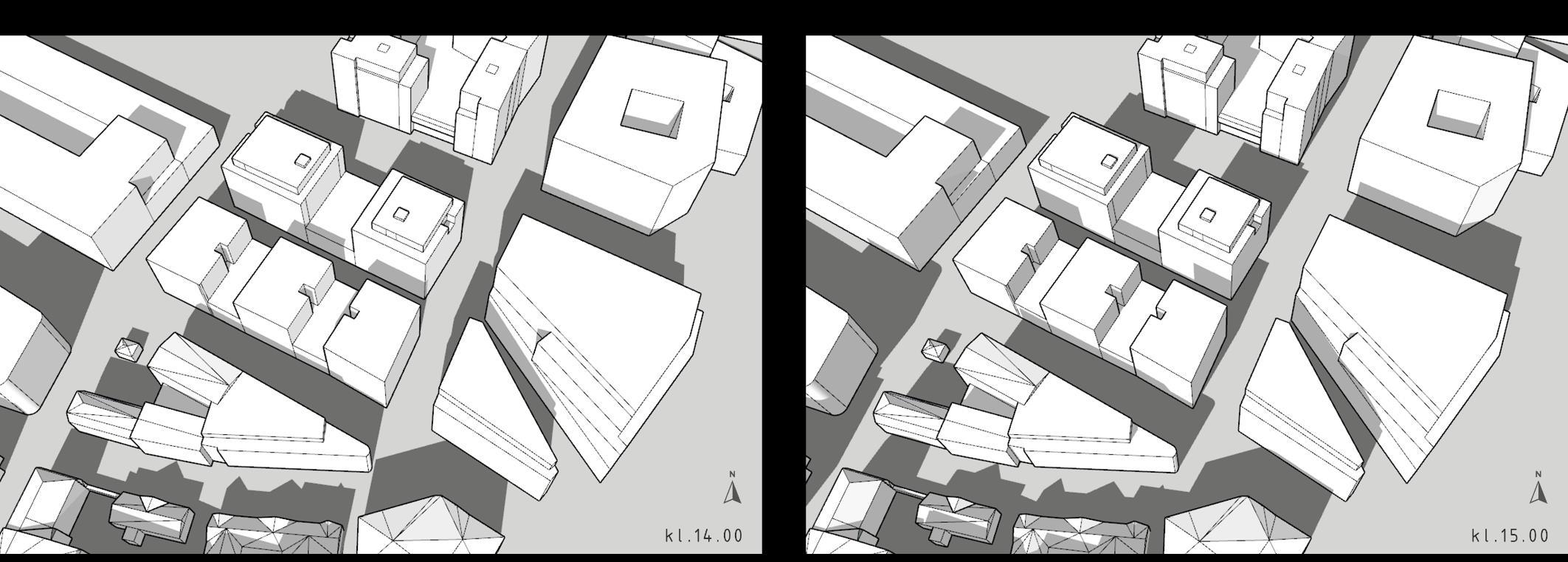 N

kl.14.00

N

kl.15.00