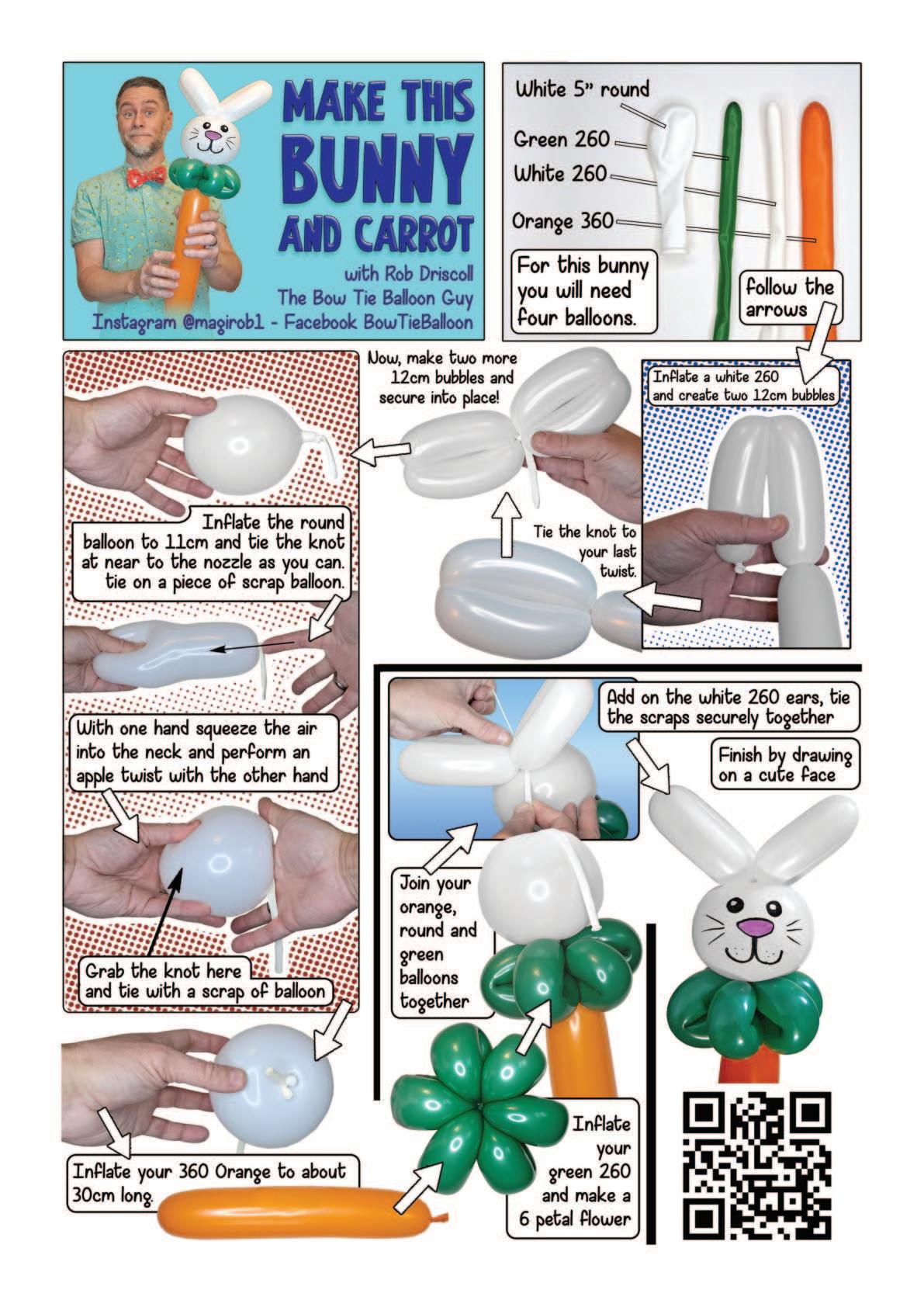 MAKE THIS BUNNY AND CARROT

with Rob Driscoll
The Bow Tie Balloon Guy
Instagram @magirob1 - Facebook BowTieBalloon

White 5" round

Green 260

White 260

Orange 360

For this bunny you will need four balloons.

follow the arrows

Inflate a white 260 and create two 12cm bubbles

Tie the knot to your last twist.

Now, make two more 12cm bubbles and secure into place!

Inflate the round balloon to 11cm and tie the knot at near to the nozzle as you can. tie on a piece of scrap balloon.

With one hand squeeze the air into the neck and perform an apple twist with the other hand

Grab the knot here and tie with a scrap of balloon

Inflate your 360 Orange to about 30cm long.

Inflate your green 260 and make a 6 petal flower

Join your orange, round and green balloons together

Add on the white 260 ears, tie the scraps securely together

Finish by drawing on a cute face