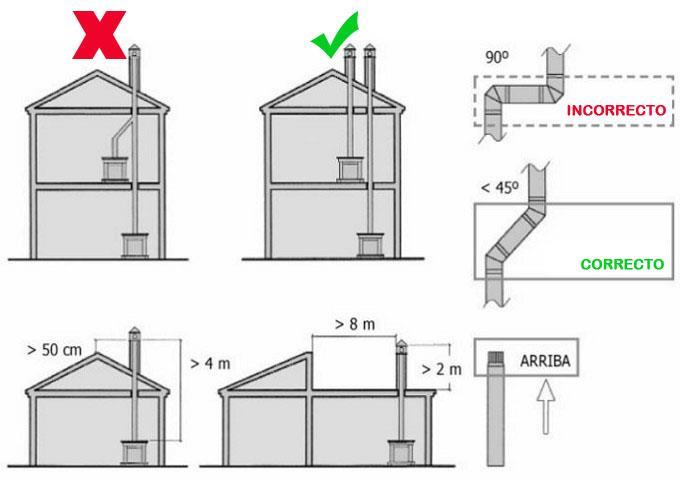 90º

INCORRECTO

< 45º

CORRECTO

> 50 cm

> 4 m

> 8 m

> 2 m

ARRIBA