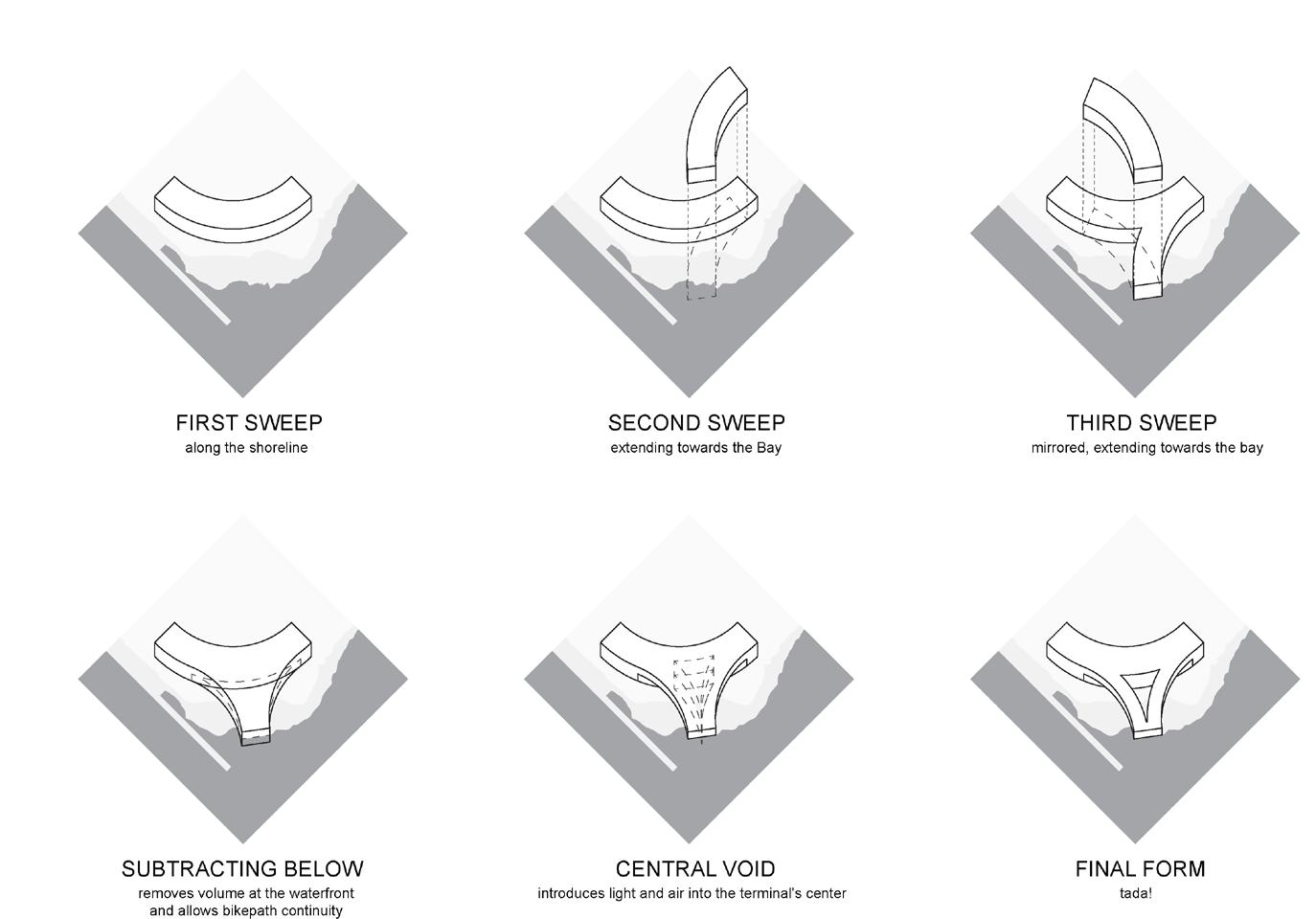 FIRST SWEEP
along the shoreline

SECOND SWEEP
extending towards the Bay

THIRD SWEEP
mirrored, extending towards the bay

SUBTRACTING BELOW
removes volume at the waterfront and allows bikepath continuity

CENTRAL VOID
introduces light and air into the terminal's center

FINAL FORM
tada!