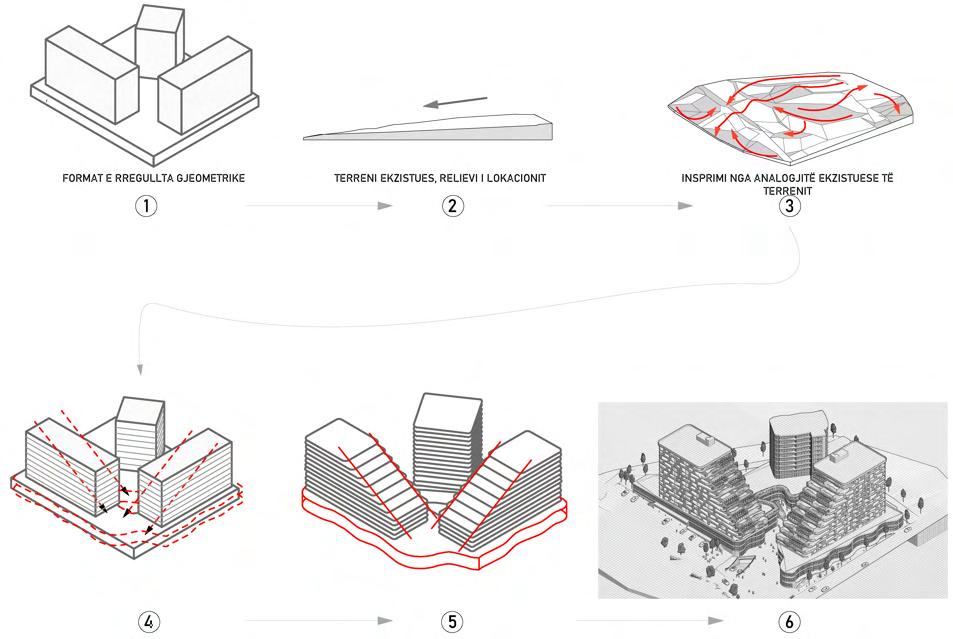 FORMAT E RREGULLTA GJEOMETRIKE

1

TERRENI EKZISTUES, RELIEVI I LOKACIONIT

2

INSPRIMI NGA ANALOGJITË EKZISTUESE TË TERRENIT

3

4

5

6