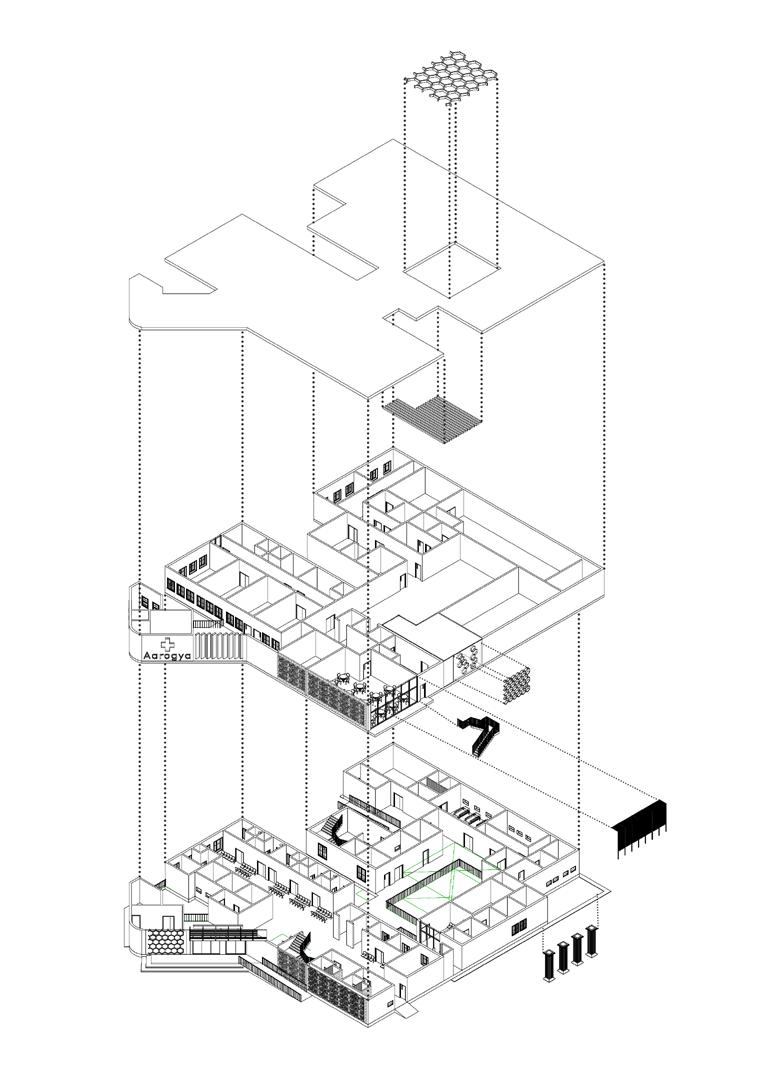 Aarogya