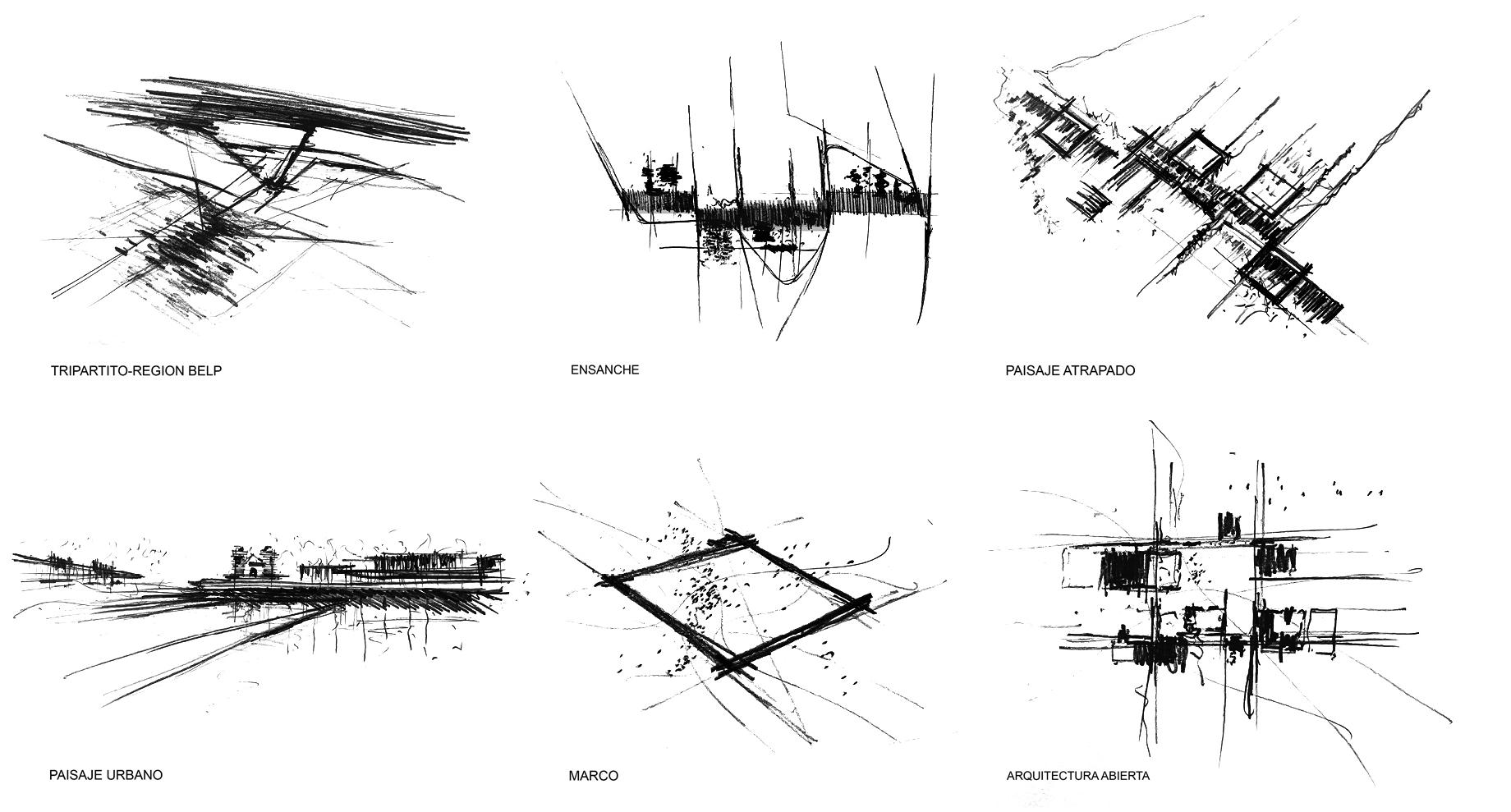 TRIPARTITO-REGION BELP

ENSANCHE

PAISAJE ATRAPADO

PAISAJE URBANO

MARCO

ARQUITECTURA ABIERTA