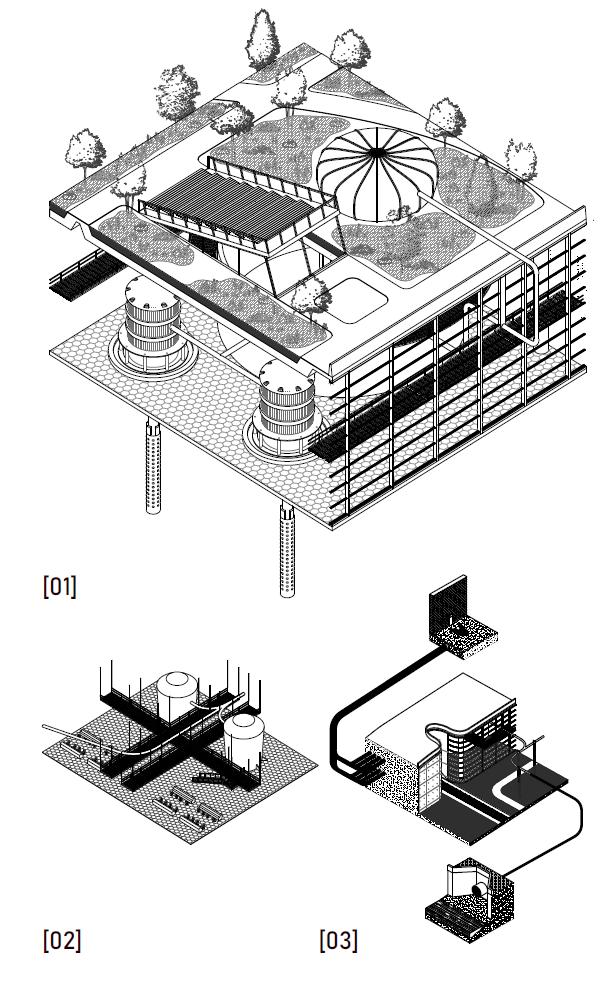 [01]

[02]

[03]