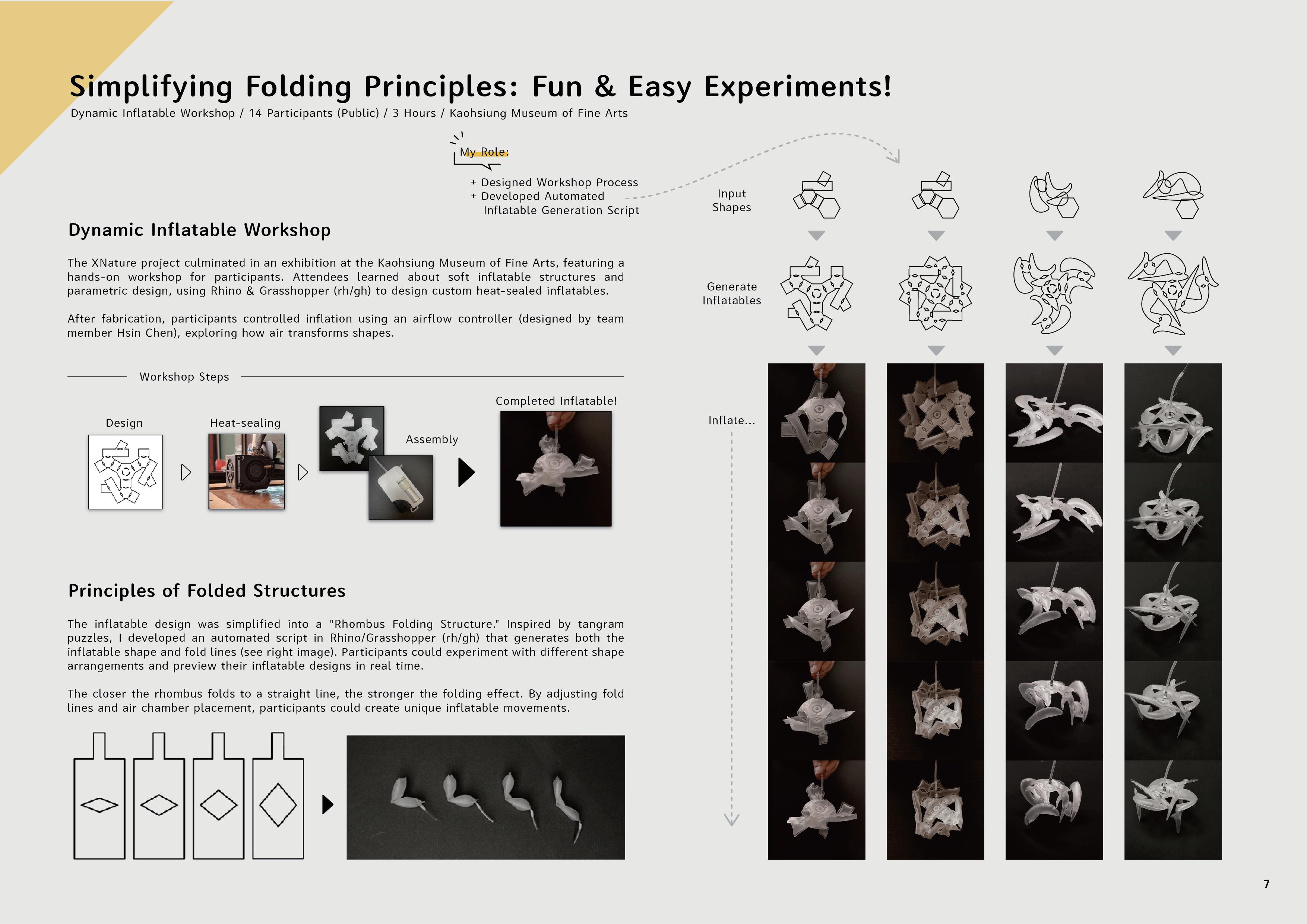 Simplifying Folding Principles: Fun & Easy Experiments!
Dynamic Inflatable Workshop / 14 Participants (Public) / 3 Hours / Kaohsiung Museum of Fine Arts

My Role:

+ Designed Workshop Process
+ Developed Automated Inflatable Generation Script

Dynamic Inflatable Workshop

The XNature project culminated in an exhibition at the Kaohsiung Museum of Fine Arts, featuring a hands-on workshop for participants. Attendees learned about soft inflatable structures and parametric design, using Rhino & Grasshopper (rh/gh) to design custom heat-sealed inflatables.

After fabrication, participants controlled inflation using an airflow controller (designed by team member Hsin Chen), exploring how air transforms shapes.

Workshop Steps

Design

Heat-sealing

Assembly

Completed Inflatable!

Principles of Folded Structures

The inflatable design was simplified into a "Rhombus Folding Structure." Inspired by tangram puzzles, I developed an automated script in Rhino/Grasshopper (rh/gh) that generates both the inflatable shape and fold lines (see right image). Participants could experiment with different shape arrangements and preview their inflatable designs in real time.

The closer the rhombus folds to a straight line, the stronger the folding effect. By adjusting fold lines and air chamber placement, participants could create unique inflatable movements.

Input Shapes

Generate Inflatables

Inflate...

7