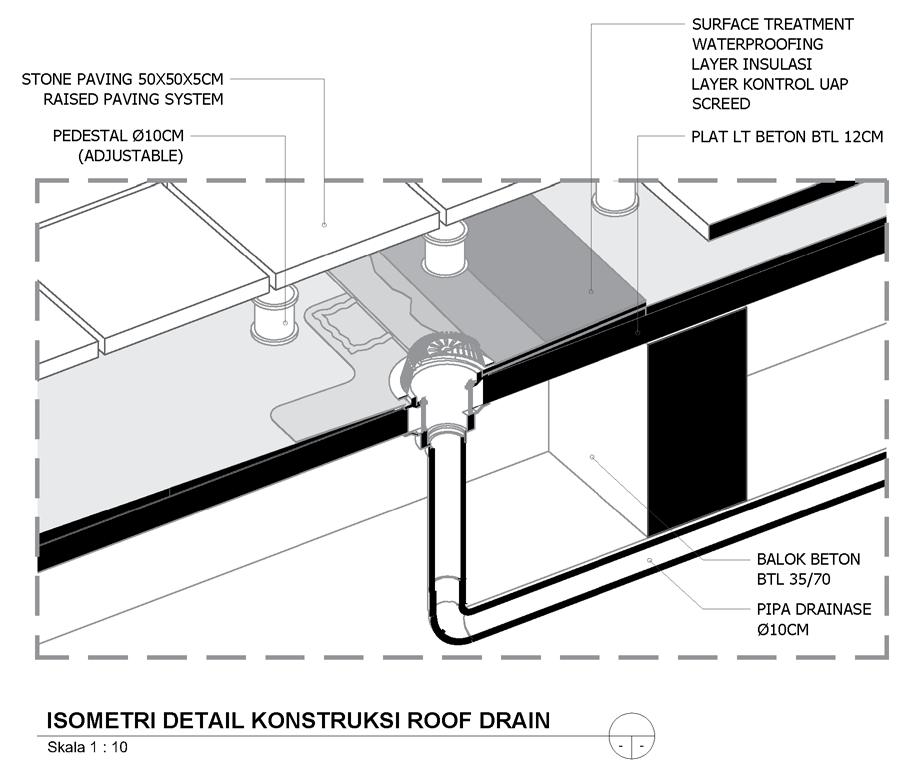 STONE PAVING 50X50X5CM
RAISED PAVING SYSTEM

PEDESTAL Ø10CM
(ADJUSTABLE)

SURFACE TREATMENT
WATERPROOFING
LAYER INSULASI
LAYER KONTROL UAP
SCREED

PLAT LT BETON BTL 12CM

BALOK BETON
BTL 35/70

PIPA DRAINASE
Ø10CM

ISOMETRI DETAIL KONSTRUKSI ROOF DRAIN
Skala 1 : 10

-
-