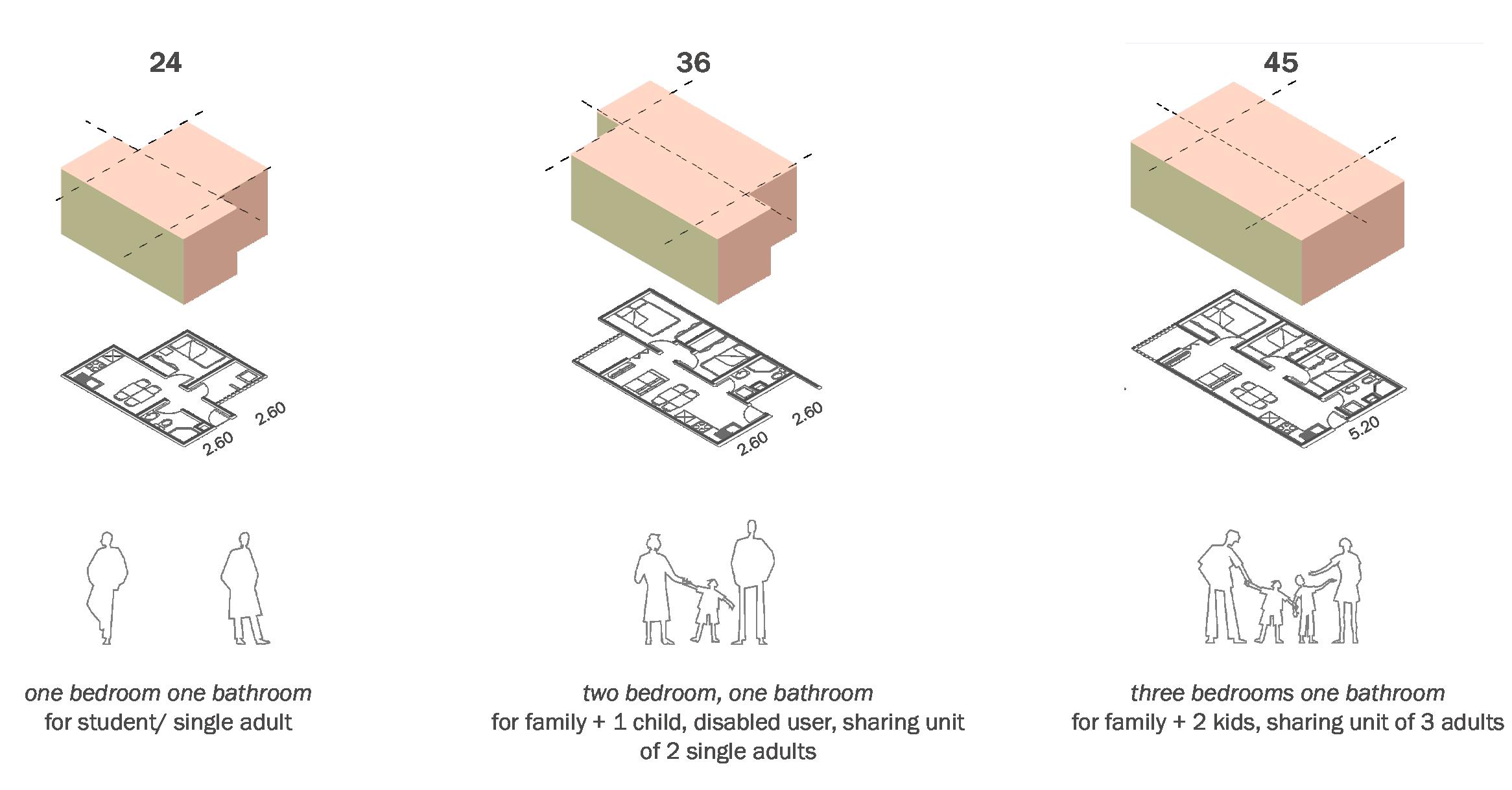 24

2.60

2.60

one bedroom one bathroom
for student/ single adult

36

2.60

2.60

two bedroom, one bathroom
for family + 1 child, disabled user, sharing unit of 2 single adults

45

5.20

three bedrooms one bathroom
for family + 2 kids, sharing unit of 3 adults