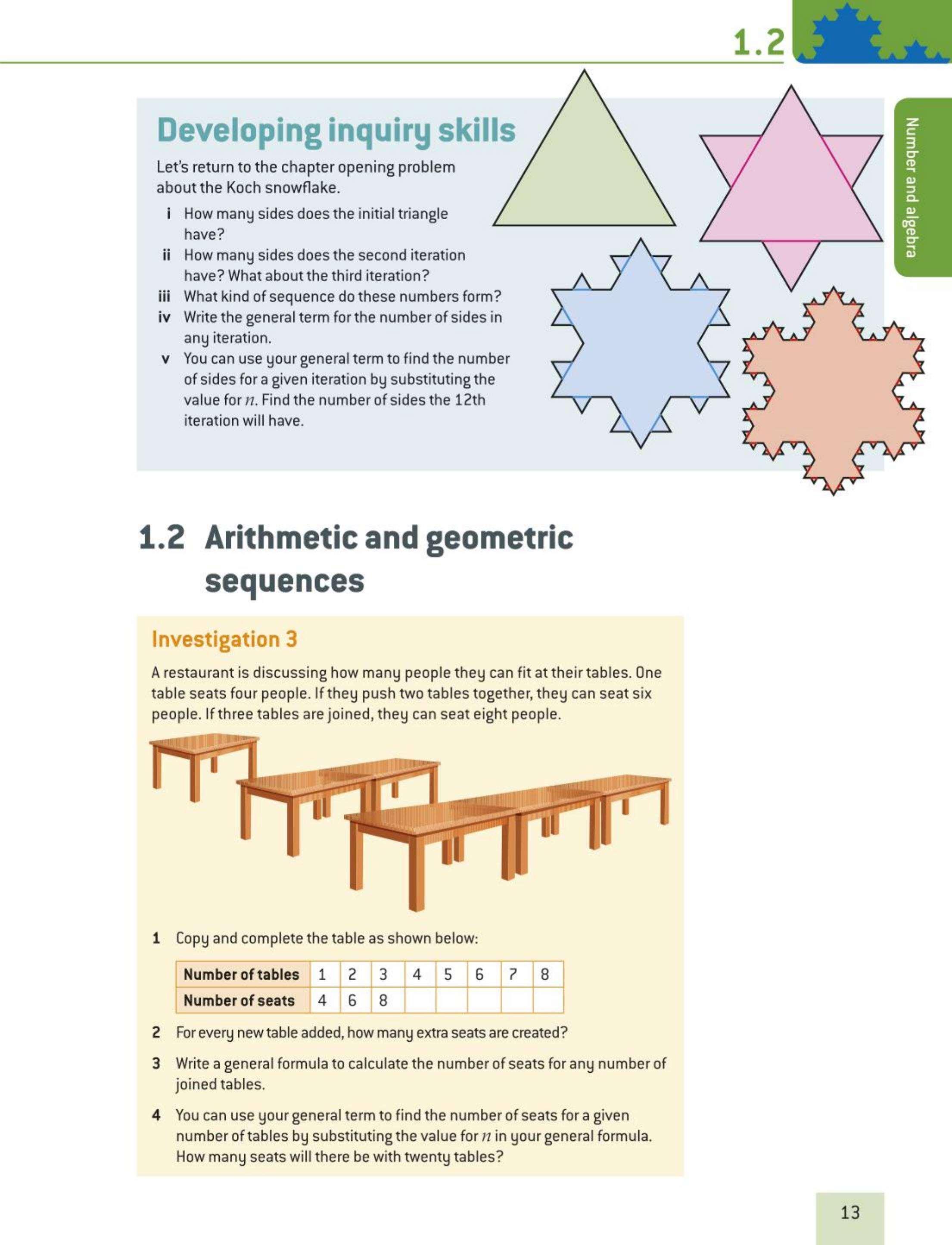 1.2

Number and algebra

Developing inquiry skills

Let's return to the chapter opening problem about the Koch snowflake.

i How many sides does the initial triangle have?

ii How many sides does the second iteration have? What about the third iteration?

iii What kind of sequence do these numbers form?

iv Write the general term for the number of sides in any iteration.

v You can use your general term to find the number of sides for a given iteration by substituting the value for $n$. Find the number of sides the 12th iteration will have.

1.2 Arithmetic and geometric sequences

Investigation 3

A restaurant is discussing how many people they can fit at their tables. One table seats four people. If they push two tables together, they can seat six people. If three tables are joined, they can seat eight people.

1 Copy and complete the table as shown below:

| Number of tables | 1 | 2 | 3 | 4 | 5 | 6 | 7 | 8 |
|---|---|---|---|---|---|---|---|---|
| Number of seats | 4 | 6 | 8 | | | | | |

2 For every new table added, how many extra seats are created?

3 Write a general formula to calculate the number of seats for any number of joined tables.

4 You can use your general term to find the number of seats for a given number of tables by substituting the value for $n$ in your general formula. How many seats will there be with twenty tables?

13