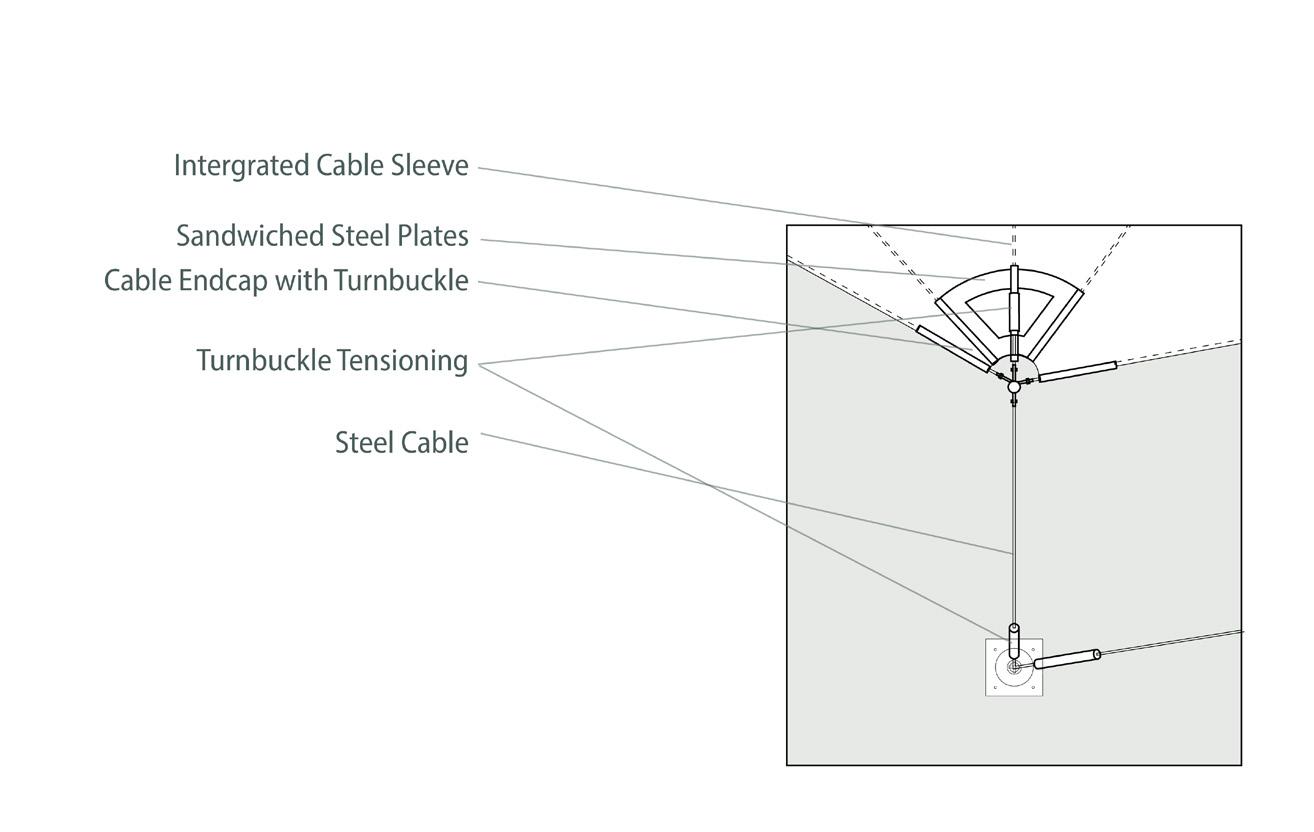 Intergrated Cable Sleeve

Sandwiched Steel Plates

Cable Endcap with Turnbuckle

Turnbuckle Tensioning

Steel Cable