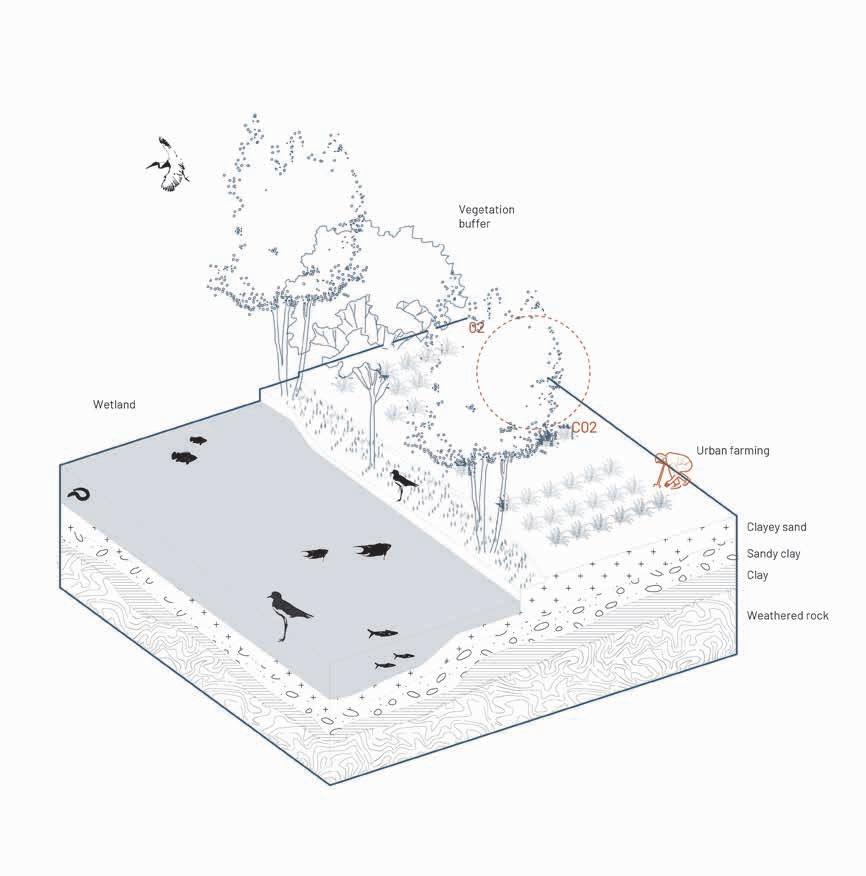 Vegetation buffer

O2

Wetland

CO2

Urban farming

Clayey sand

Sandy clay

Clay

Weathered rock