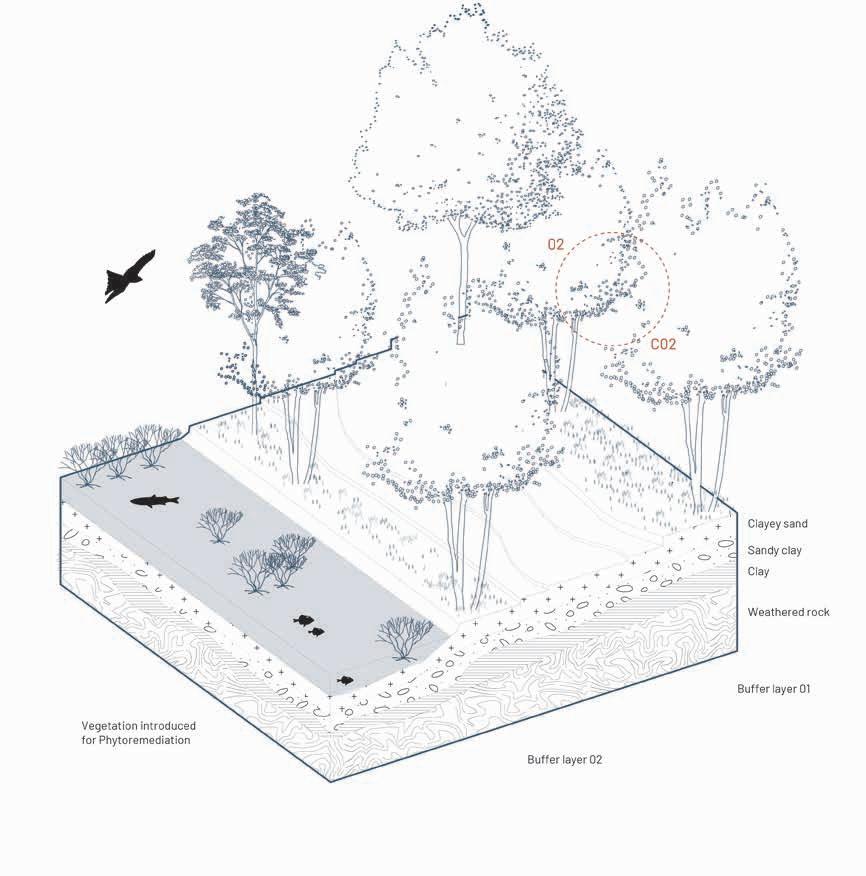 O2

CO2

Clayey sand
Sandy clay
Clay
Weathered rock

Buffer layer 01

Vegetation introduced for Phytoremediation

Buffer layer 02