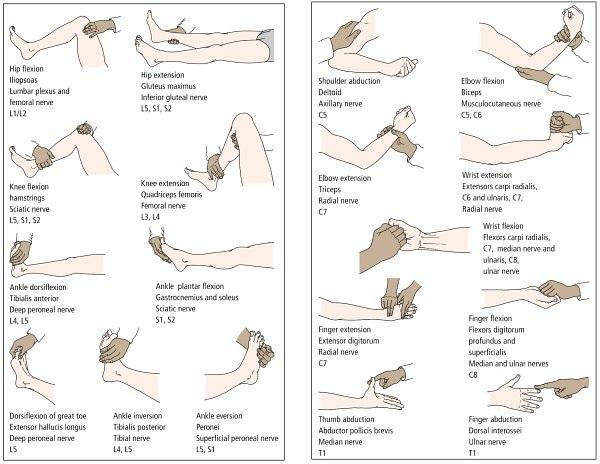 Hip flexion
Iliopsoas
Lumbar plexus and femoral nerve
L1/L2

Hip extension
Gluteus maximus
Inferior gluteal nerve
L5, S1, S2

Knee flexion
hamstrings
Sciatic nerve
L5, S1, S2

Knee extension
Quadriceps femoris
Femoral nerve
L3, L4

Ankle dorsiflexion
Tibialis anterior
Deep peroneal nerve
L4, L5

Ankle plantar flexion
Gastrocnemius and soleus
Sciatic nerve
S1, S2

Dorsiflexion of great toe
Extensor hallucis longus
Deep peroneal nerve
L5

Ankle inversion
Tibialis posterior
Tibial nerve
L4, L5

Ankle eversion
Peronei
Superficial peroneal nerve
L5, S1

Shoulder abduction
Deltoid
Axillary nerve
C5

Elbow flexion
Biceps
Musculocutaneous nerve
C5, C6

Elbow extension
Triceps
Radial nerve
C7

Wrist extension
Extensors carpi radialis, C6 and ulnaris, C7,
Radial nerve

Wrist flexion
Flexors carpi radialis, C7, median nerve and ulnaris, C8, ulnar nerve

Finger extension
Extensor digitorum
Radial nerve
C7

Finger flexion
Flexors digitorum profundus and superficialis
Median and ulnar nerves
C8

Thumb abduction
Abductor pollicis brevis
Median nerve
T1

Finger abduction
Dorsal interossei
Ulnar nerve
T1