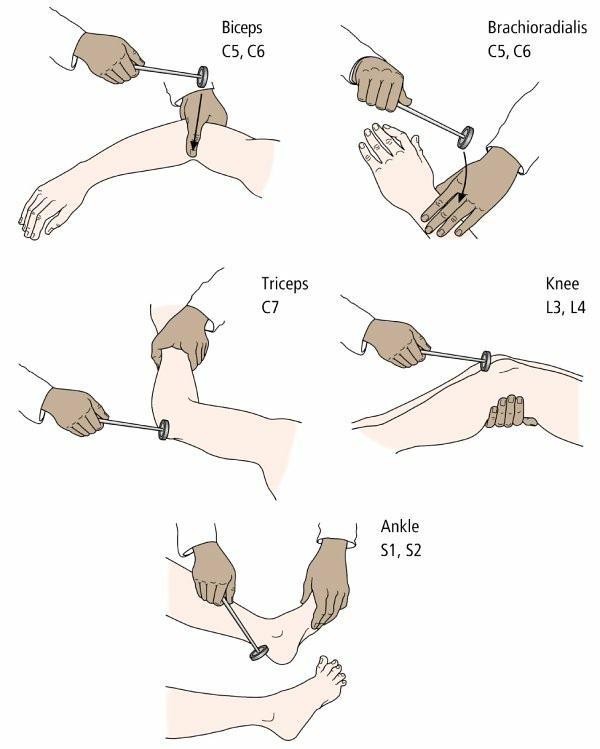 Biceps
C5, C6

Brachioradialis
C5, C6

Triceps
C7

Knee
L3, L4

Ankle
S1, S2