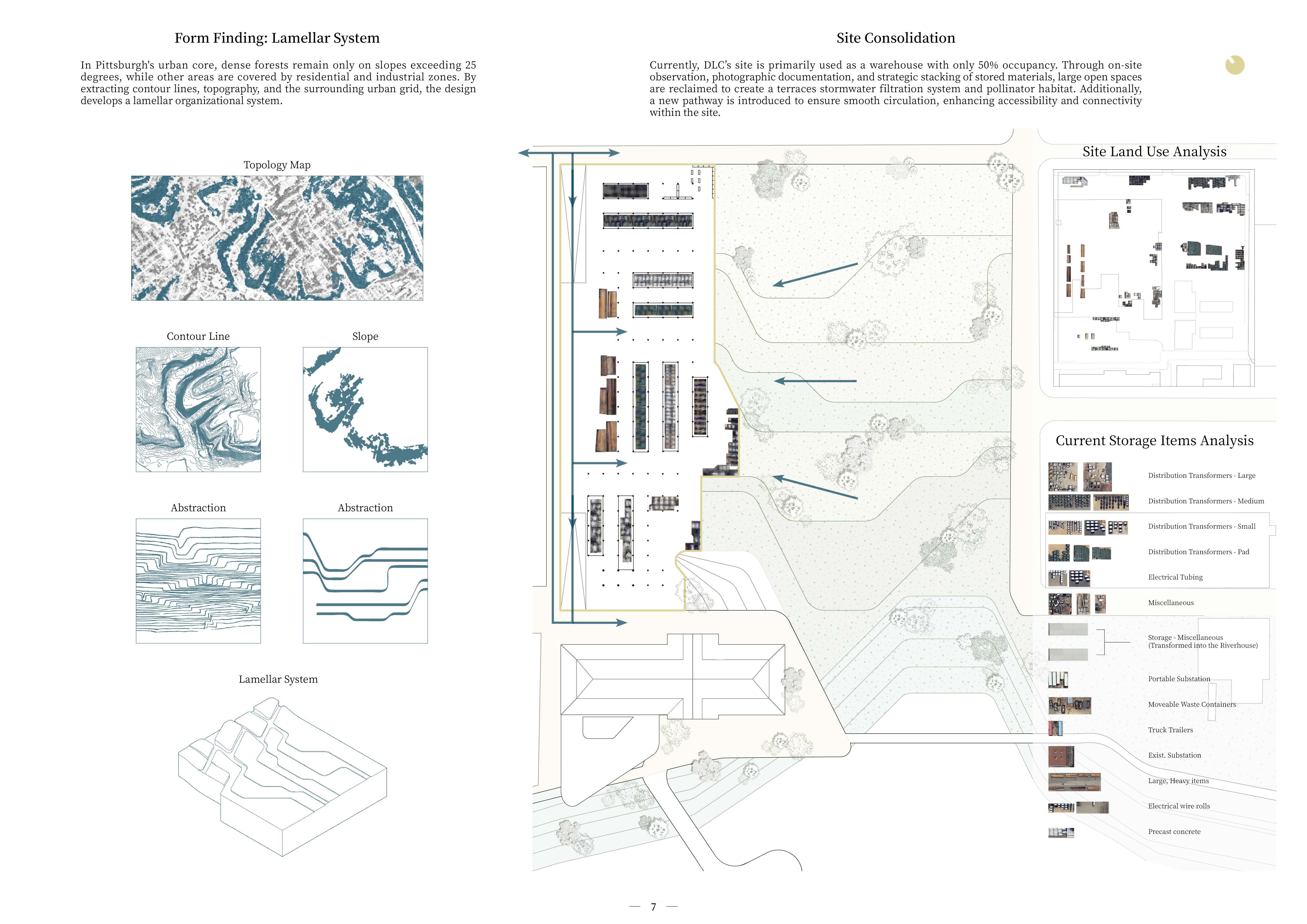 Form Finding: Lamellar System

In Pittsburgh's urban core, dense forests remain only on slopes exceeding 25 degrees, while other areas are covered by residential and industrial zones. By extracting contour lines, topography, and the surrounding urban grid, the design develops a lamellar organizational system.

Topology Map

Contour Line

Slope

Abstraction

Abstraction

Lamellar System

Site Consolidation

Currently, DLC's site is primarily used as a warehouse with only 50% occupancy. Through on-site observation, photographic documentation, and strategic stacking of stored materials, large open spaces are reclaimed to create a terraces stormwater filtration system and pollinator habitat. Additionally, a new pathway is introduced to ensure smooth circulation, enhancing accessibility and connectivity within the site.

Site Land Use Analysis

Current Storage Items Analysis

Distribution Transformers - Large

Distribution Transformers - Medium

Distribution Transformers - Small

Distribution Transformers - Pad

Electrical Tubing

Miscellaneous

Storage - Miscellaneous (Transformed into the Riverhouse)

Portable Substation

Moveable Waste Containers

Truck Trailers

Exist. Substation

Large, Heavy items

Electrical wire rolls

Precast concrete

— 7 —