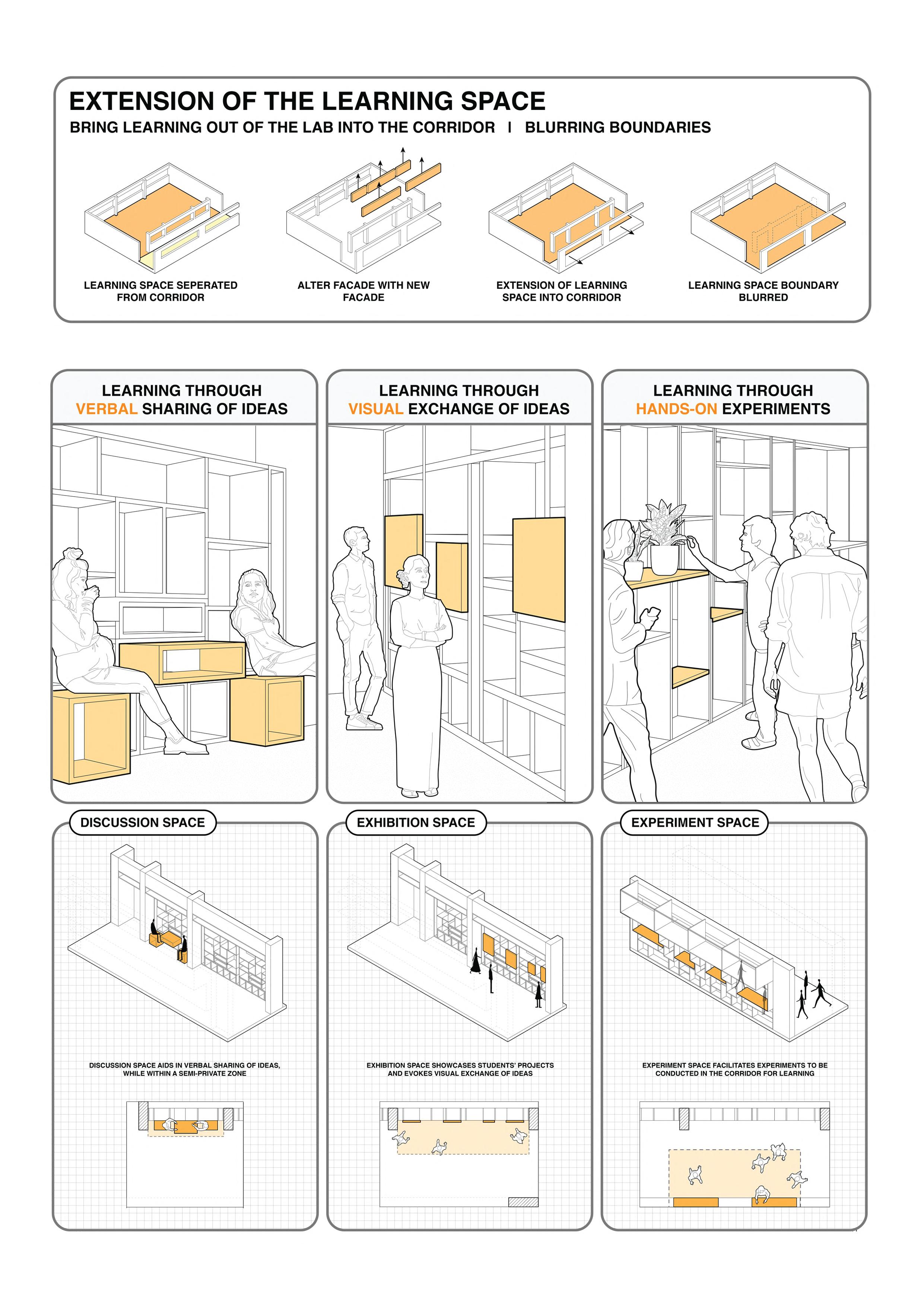 EXTENSION OF THE LEARNING SPACE

BRING LEARNING OUT OF THE LAB INTO THE CORRIDOR | BLURRING BOUNDARIES

LEARNING SPACE SEPERATED FROM CORRIDOR

ALTER FACADE WITH NEW FACADE

EXTENSION OF LEARNING SPACE INTO CORRIDOR

LEARNING SPACE BOUNDARY BLURRED

LEARNING THROUGH VERBAL SHARING OF IDEAS

LEARNING THROUGH VISUAL EXCHANGE OF IDEAS

LEARNING THROUGH HANDS-ON EXPERIMENTS

DISCUSSION SPACE

DISCUSSION SPACE AIDS IN VERBAL SHARING OF IDEAS, WHILE WITHIN A SEMI-PRIVATE ZONE

EXHIBITION SPACE

EXHIBITION SPACE SHOWCASES STUDENTS' PROJECTS AND EVOKES VISUAL EXCHANGE OF IDEAS

EXPERIMENT SPACE

EXPERIMENT SPACE FACILITATES EXPERIMENTS TO BE CONDUCTED IN THE CORRIDOR FOR LEARNING