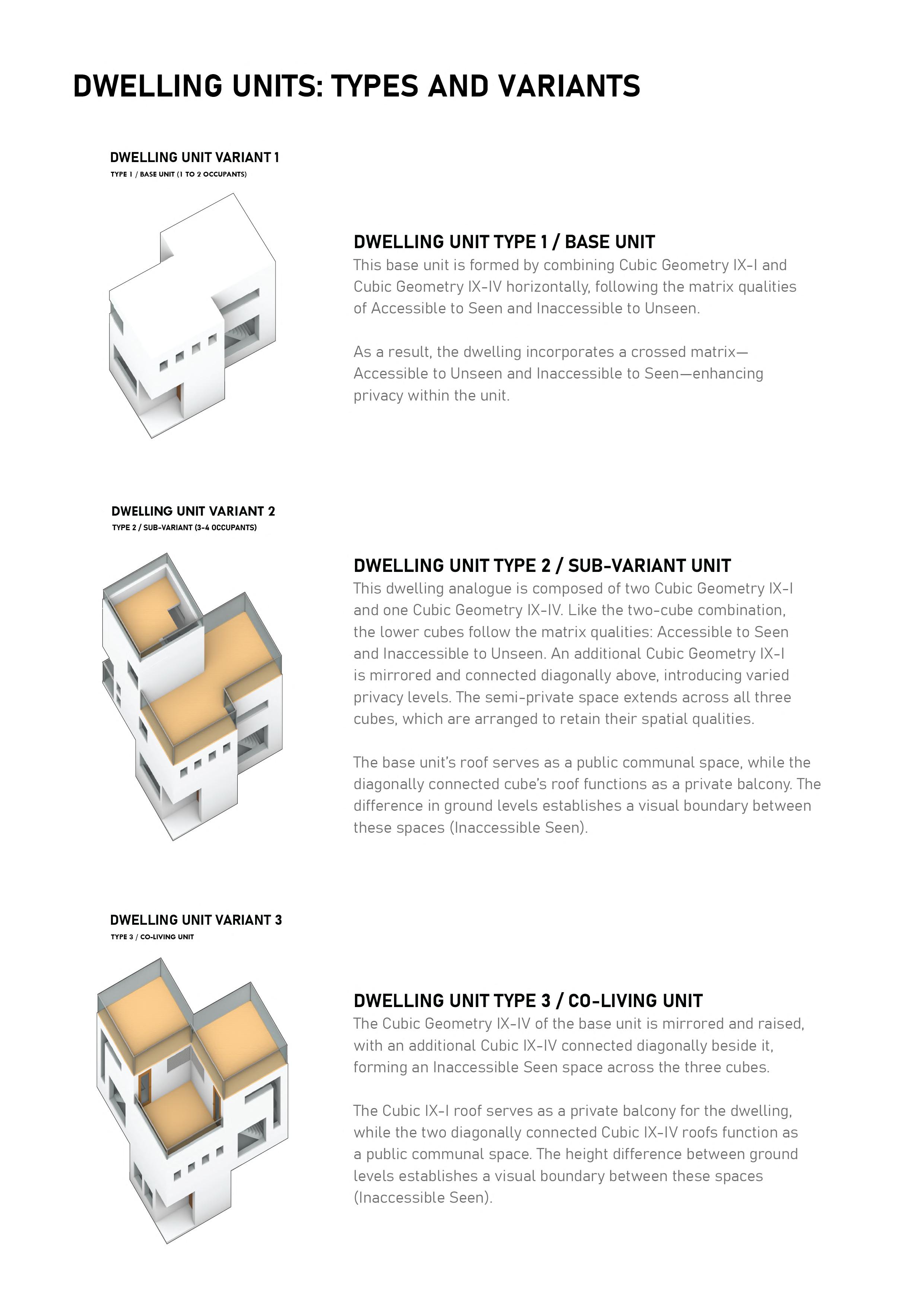 DWELLING UNITS: TYPES AND VARIANTS

DWELLING UNIT VARIANT 1
TYPE 1 / BASE UNIT (1 TO 2 OCCUPANTS)

DWELLING UNIT TYPE 1 / BASE UNIT
This base unit is formed by combining Cubic Geometry IX-I and Cubic Geometry IX-IV horizontally, following the matrix qualities of Accessible to Seen and Inaccessible to Unseen.

As a result, the dwelling incorporates a crossed matrix—Accessible to Unseen and Inaccessible to Seen—enhancing privacy within the unit.

DWELLING UNIT VARIANT 2
TYPE 2 / SUB-VARIANT (3-4 OCCUPANTS)

DWELLING UNIT TYPE 2 / SUB-VARIANT UNIT
This dwelling analogue is composed of two Cubic Geometry IX-I and one Cubic Geometry IX-IV. Like the two-cube combination, the lower cubes follow the matrix qualities: Accessible to Seen and Inaccessible to Unseen. An additional Cubic Geometry IX-I is mirrored and connected diagonally above, introducing varied privacy levels. The semi-private space extends across all three cubes, which are arranged to retain their spatial qualities.

The base unit's roof serves as a public communal space, while the diagonally connected cube's roof functions as a private balcony. The difference in ground levels establishes a visual boundary between these spaces (Inaccessible Seen).

DWELLING UNIT VARIANT 3
TYPE 3 / CO-LIVING UNIT

DWELLING UNIT TYPE 3 / CO-LIVING UNIT
The Cubic Geometry IX-IV of the base unit is mirrored and raised, with an additional Cubic IX-IV connected diagonally beside it, forming an Inaccessible Seen space across the three cubes.

The Cubic IX-I roof serves as a private balcony for the dwelling, while the two diagonally connected Cubic IX-IV roofs function as a public communal space. The height difference between ground levels establishes a visual boundary between these spaces (Inaccessible Seen).