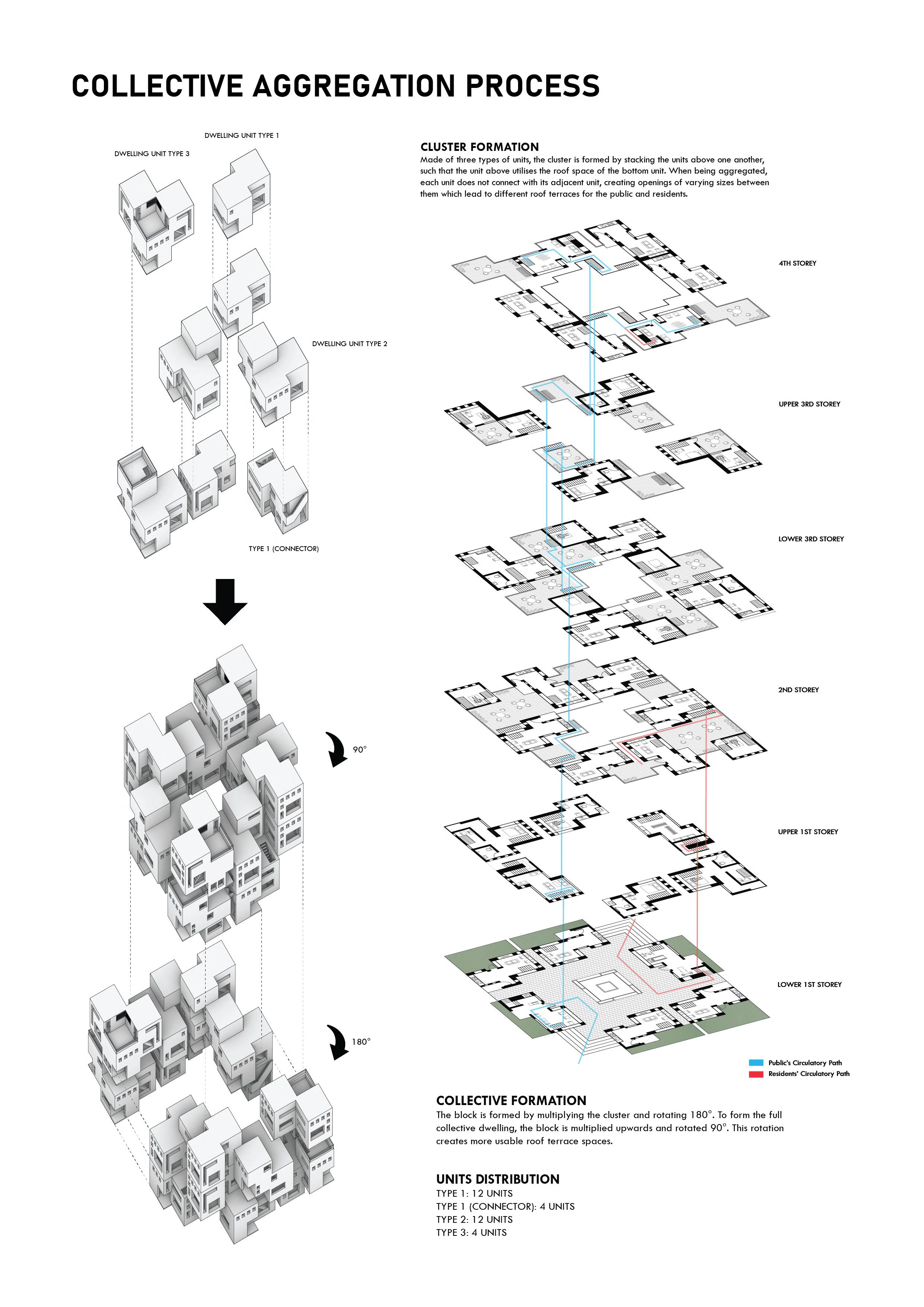 COLLECTIVE AGGREGATION PROCESS

DWELLING UNIT TYPE 1

DWELLING UNIT TYPE 3

DWELLING UNIT TYPE 2

TYPE 1 (CONNECTOR)

90°

180°

CLUSTER FORMATION
Made of three types of units, the cluster is formed by stacking the units above one another, such that the unit above utilises the roof space of the bottom unit. When being aggregated, each unit does not connect with its adjacent unit, creating openings of varying sizes between them which lead to different roof terraces for the public and residents.

4TH STOREY

UPPER 3RD STOREY

LOWER 3RD STOREY

2ND STOREY

UPPER 1ST STOREY

LOWER 1ST STOREY

Public's Circulatory Path
Residents' Circulatory Path

COLLECTIVE FORMATION
The block is formed by multiplying the cluster and rotating 180°. To form the full collective dwelling, the block is multiplied upwards and rotated 90°. This rotation creates more usable roof terrace spaces.

UNITS DISTRIBUTION
TYPE 1: 12 UNITS
TYPE 1 (CONNECTOR): 4 UNITS
TYPE 2: 12 UNITS
TYPE 3: 4 UNITS