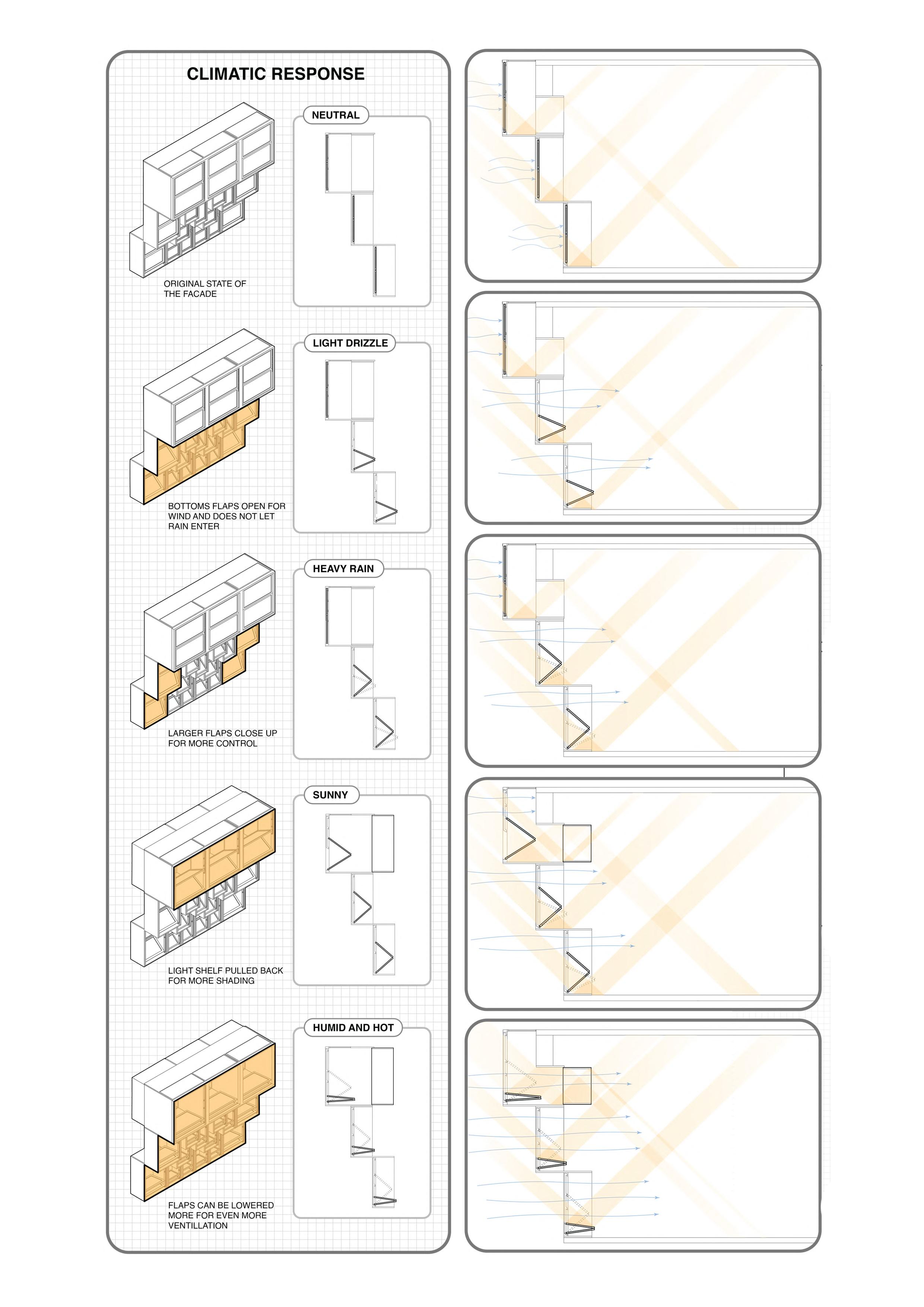 CLIMATIC RESPONSE

NEUTRAL

ORIGINAL STATE OF THE FACADE

LIGHT DRIZZLE

BOTTOMS FLAPS OPEN FOR WIND AND DOES NOT LET RAIN ENTER

HEAVY RAIN

LARGER FLAPS CLOSE UP FOR MORE CONTROL

SUNNY

LIGHT SHELF PULLED BACK FOR MORE SHADING

HUMID AND HOT

FLAPS CAN BE LOWERED MORE FOR EVEN MORE VENTILLATION