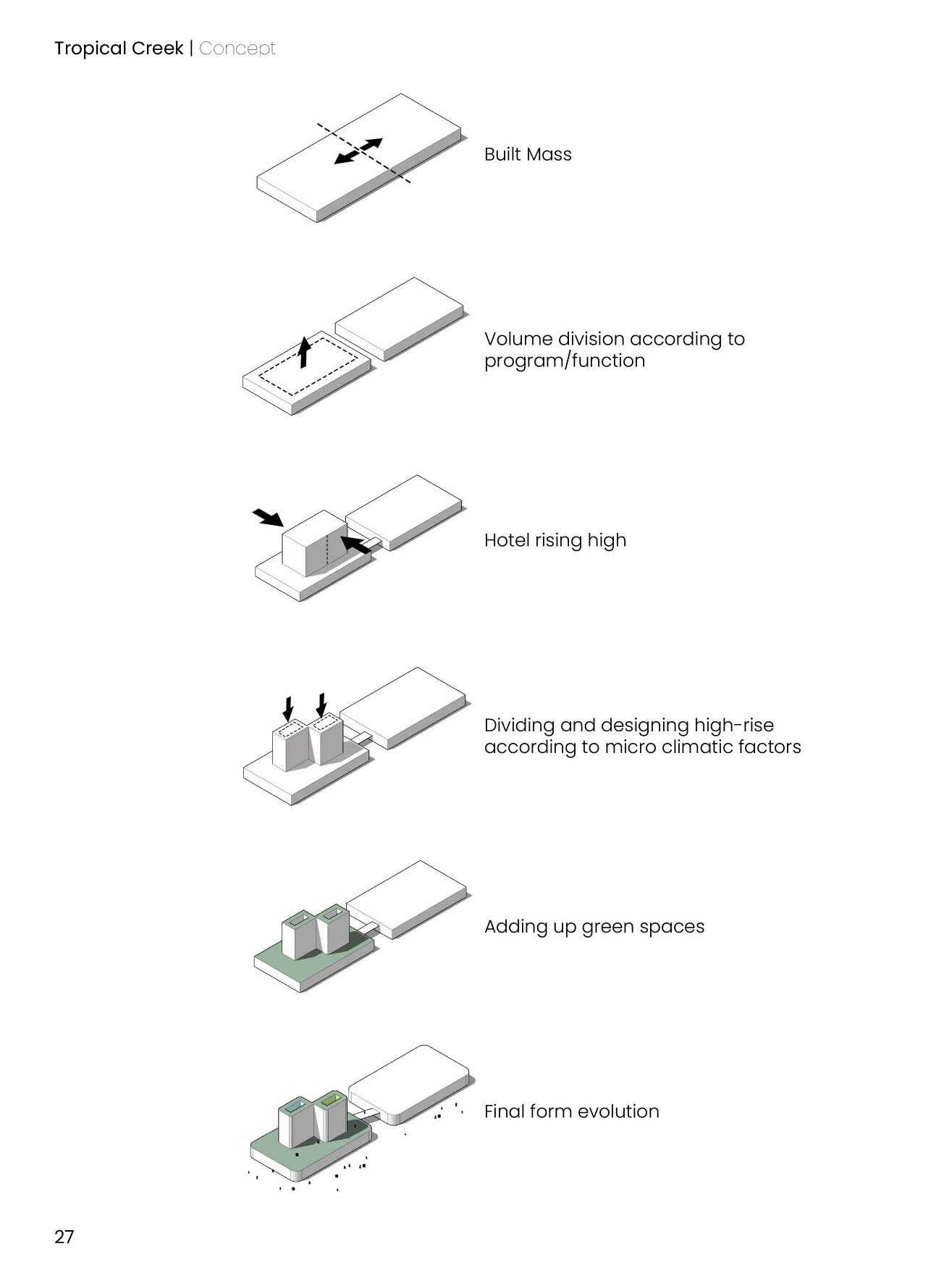 Tropical Creek | Concept

Built Mass

Volume division according to program/function

Hotel rising high

Dividing and designing high-rise according to micro climatic factors

Adding up green spaces

Final form evolution

27